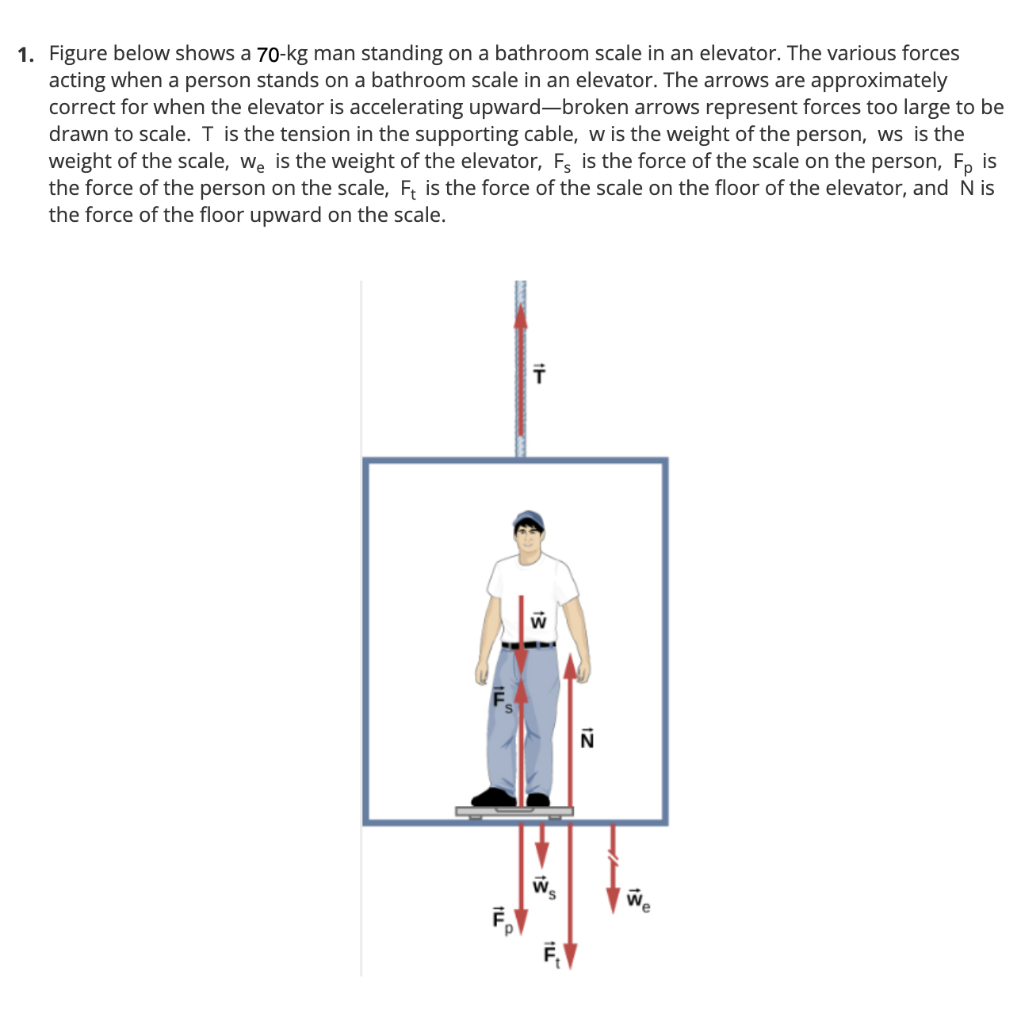 1. Figure below shows a 70-kg man standing on a bathroom scale in an elevator. The various forces acting when a person stands on a bathroom scale in an elevator. The arrows are approximately correct for when the elevator is accelerating upward—broken arrows represent forces too large to be drawn to scale. T is the tension in the supporting cable, w is the weight of the person, ws is the weight of the scale, $w_e$ is the weight of the elevator, $F_s$ is the force of the scale on the person, $F_p$ is the force of the person on the scale, $F_t$ is the force of the scale on the floor of the elevator, and N is the force of the floor upward on the scale.

$\vec{T}$

$\vec{w}$

$\vec{F}_s$

$\vec{N}$

$\vec{w}_s$

$\vec{w}_e$

$\vec{F}_p$

$\vec{F}_t$