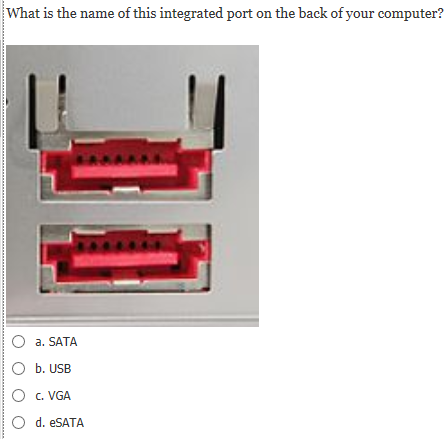 What is the name of this integrated port on the back of your computer?

a. SATA

b. USB

c. VGA

d. eSATA