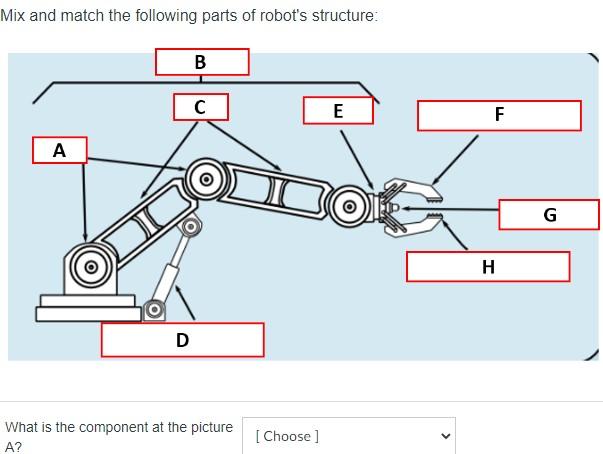 Mix and match the following parts of robot's structure:

B

C

E

F

A

G

H

D

What is the component at the picture A?

[ Choose ]