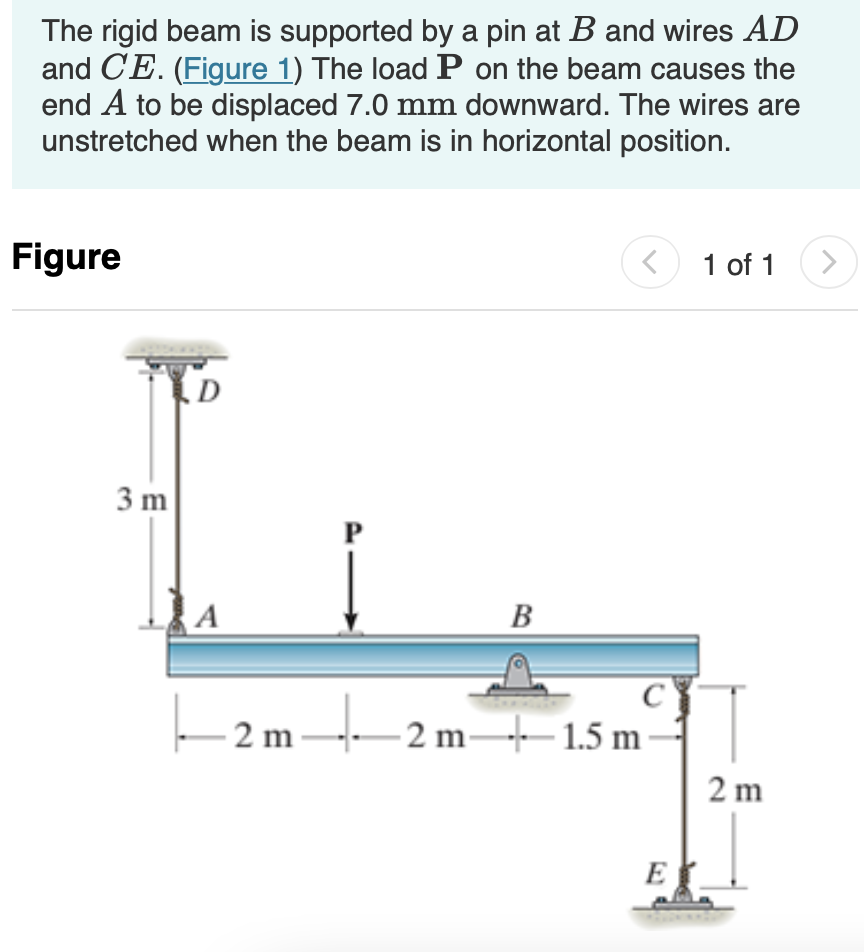 The rigid beam is supported by a pin at $B$ and wires $AD$ and $CE$. (Figure 1) The load $\mathbf{P}$ on the beam causes the end $A$ to be displaced 7.0 $\mathrm{mm}$ downward. The wires are unstretched when the beam is in horizontal position.

Figure

<

1 of 1

>

D

3 m

P

A

B

C

2 m

2 m

1.5 m

2 m

E