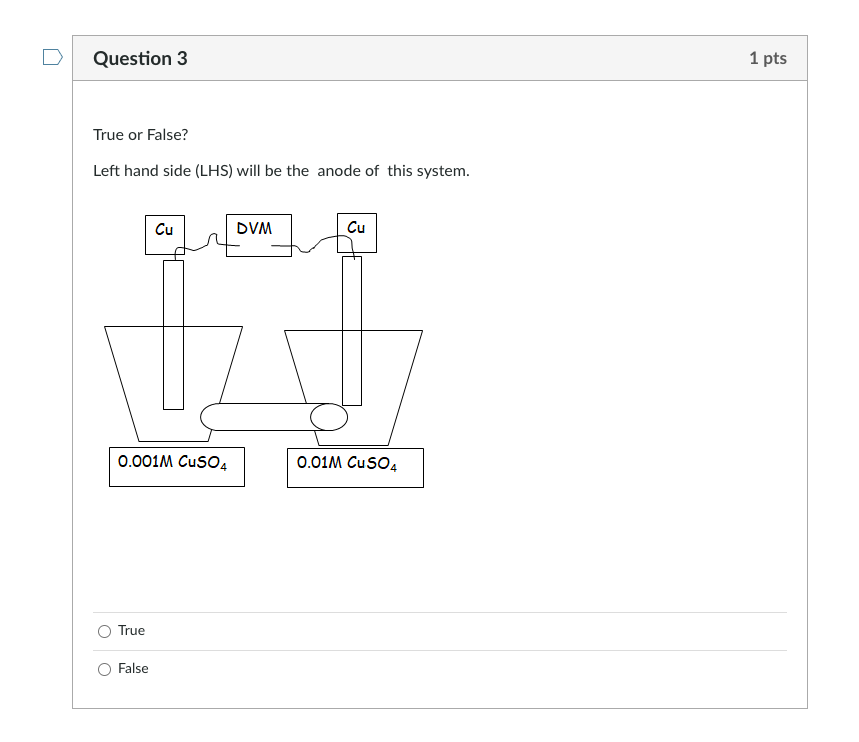 Question 3

1 pts

True or False?

Left hand side (LHS) will be the anode of this system.

Cu

DVM

Cu

0.001M $CuSO_4$

0.01M $CuSO_4$

True

False