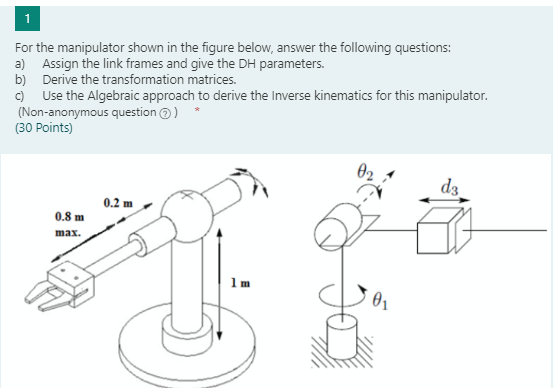 1

For the manipulator shown in the figure below, answer the following questions:
a) Assign the link frames and give the DH parameters.
b) Derive the transformation matrices.
c) Use the Algebraic approach to derive the Inverse kinematics for this manipulator.
(Non-anonymous question ?) *
(30 Points)

0.2 m
0.8 m
max.
1 m
$\theta_2$
$d_3$
$\theta_1$