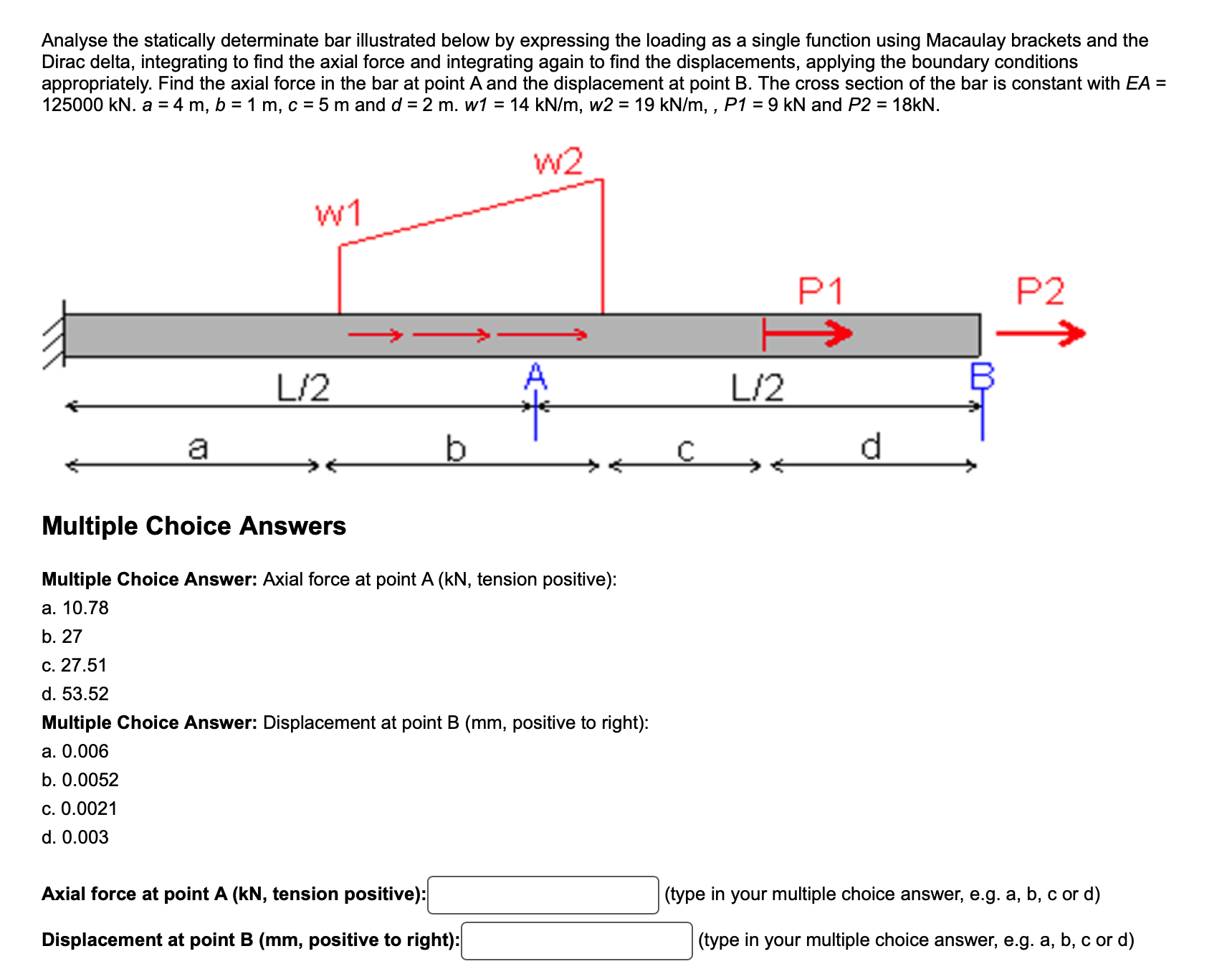 Analyse the statically determinate bar illustrated below by expressing the loading as a single function using Macaulay brackets and the Dirac delta, integrating to find the axial force and integrating again to find the displacements, applying the boundary conditions appropriately. Find the axial force in the bar at point A and the displacement at point B. The cross section of the bar is constant with EA = 125000 kN. a = 4 m, b = 1 m, c = 5 m and d = 2 m. w1 = 14 kN/m, w2 = 19 kN/m, , P1 = 9 kN and P2 = 18kN.

w2
w1
P1
P2
L/2
A
L/2
B
a
b
c
d

Multiple Choice Answers

Multiple Choice Answer: Axial force at point A (kN, tension positive):
a. 10.78
b. 27
c. 27.51
d. 53.52
Multiple Choice Answer: Displacement at point B (mm, positive to right):
a. 0.006
b. 0.0052
c. 0.0021
d. 0.003

Axial force at point A (kN, tension positive): (type in your multiple choice answer, e.g. a, b, c or d)

Displacement at point B (mm, positive to right): (type in your multiple choice answer, e.g. a, b, c or d)