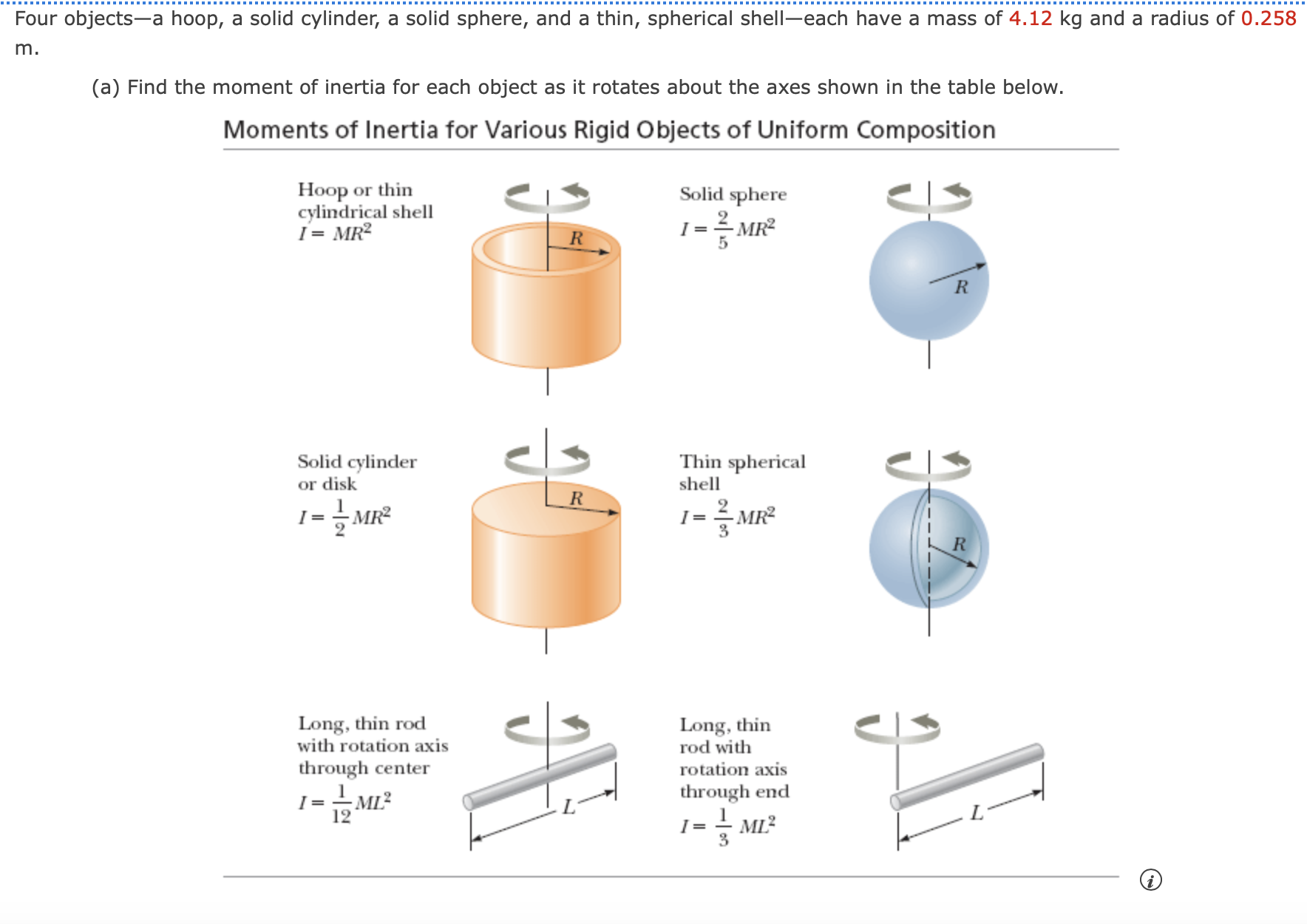 Four objects—a hoop, a solid cylinder, a solid sphere, and a thin, spherical shell—each have a mass of 4.12 kg and a radius of 0.258 m.

(a) Find the moment of inertia for each object as it rotates about the axes shown in the table below.

Moments of Inertia for Various Rigid Objects of Uniform Composition

Hoop or thin cylindrical shell
$I = MR^2$

R

Solid sphere
$I = \frac{2}{5}MR^2$

R

Solid cylinder or disk
$I = \frac{1}{2}MR^2$

R

Thin spherical shell
$I = \frac{2}{3}MR^2$

R

Long, thin rod with rotation axis through center
$I = \frac{1}{12}ML^2$

L

Long, thin rod with rotation axis through end
$I = \frac{1}{3}ML^2$

L

i