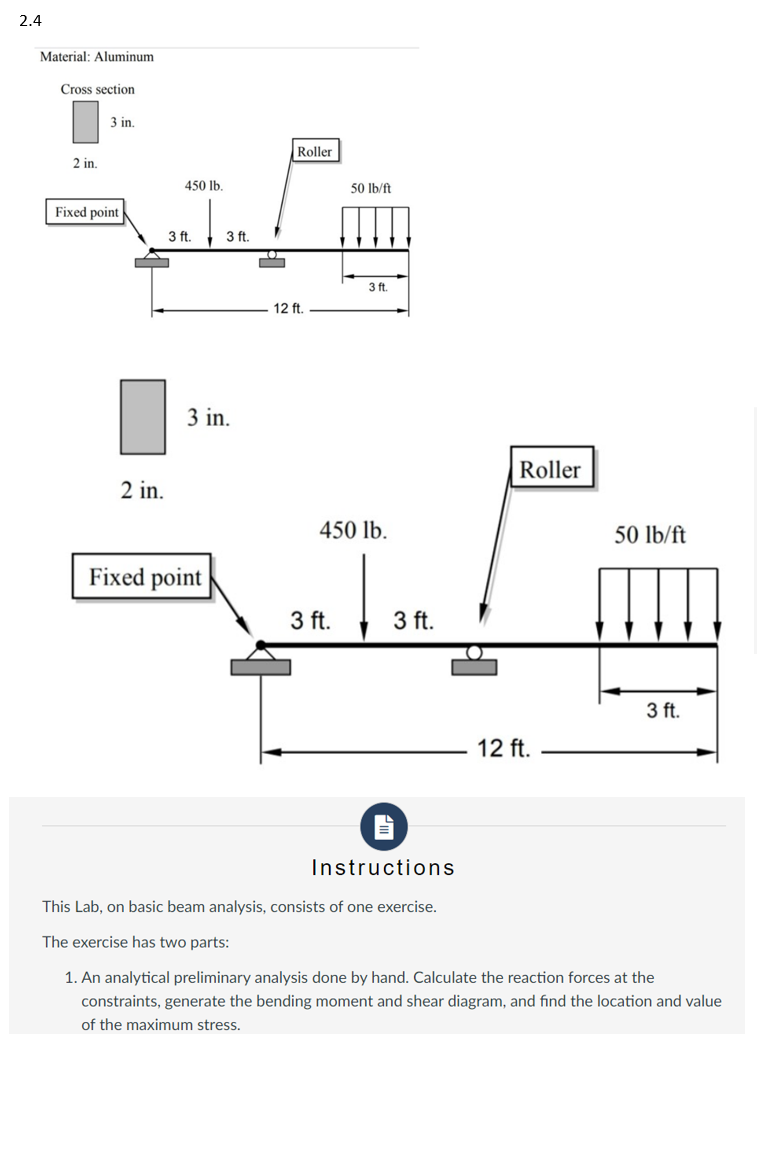 2.4

Material: Aluminum

Cross section

3 in.

2 in.

Roller

450 lb.

50 lb/ft

Fixed point

3 ft.

3 ft.

3 ft.

12 ft.

3 in.

2 in.

Roller

450 lb.

50 lb/ft

Fixed point

3 ft.

3 ft.

3 ft.

12 ft.

Instructions

This Lab, on basic beam analysis, consists of one exercise.

The exercise has two parts:

1. An analytical preliminary analysis done by hand. Calculate the reaction forces at the constraints, generate the bending moment and shear diagram, and find the location and value of the maximum stress.