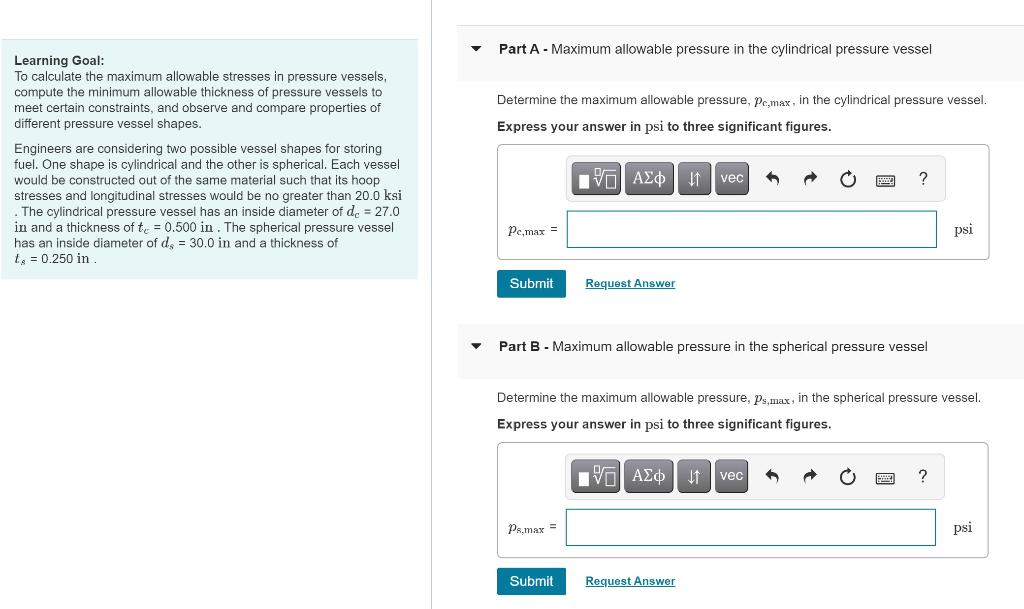 Learning Goal:
To calculate the maximum allowable stresses in pressure vessels, compute the minimum allowable thickness of pressure vessels to meet certain constraints, and observe and compare properties of different pressure vessel shapes.

Engineers are considering two possible vessel shapes for storing fuel. One shape is cylindrical and the other is spherical. Each vessel would be constructed out of the same material such that its hoop stresses and longitudinal stresses would be no greater than 20.0 ksi . The cylindrical pressure vessel has an inside diameter of $d_c$ = 27.0 in and a thickness of $t_c$ = 0.500 in . The spherical pressure vessel has an inside diameter of $d_s$ = 30.0 in and a thickness of $t_s$ = 0.250 in .

Part A - Maximum allowable pressure in the cylindrical pressure vessel

Determine the maximum allowable pressure, $p_{c,max}$, in the cylindrical pressure vessel.

Express your answer in psi to three significant figures.

ΑΣφ vec ?

$p_{c,max}$ = psi

Submit Request Answer

Part B - Maximum allowable pressure in the spherical pressure vessel

Determine the maximum allowable pressure, $p_{s,max}$, in the spherical pressure vessel.

Express your answer in psi to three significant figures.

ΑΣφ vec ?

$p_{s,max}$ = psi

Submit Request Answer