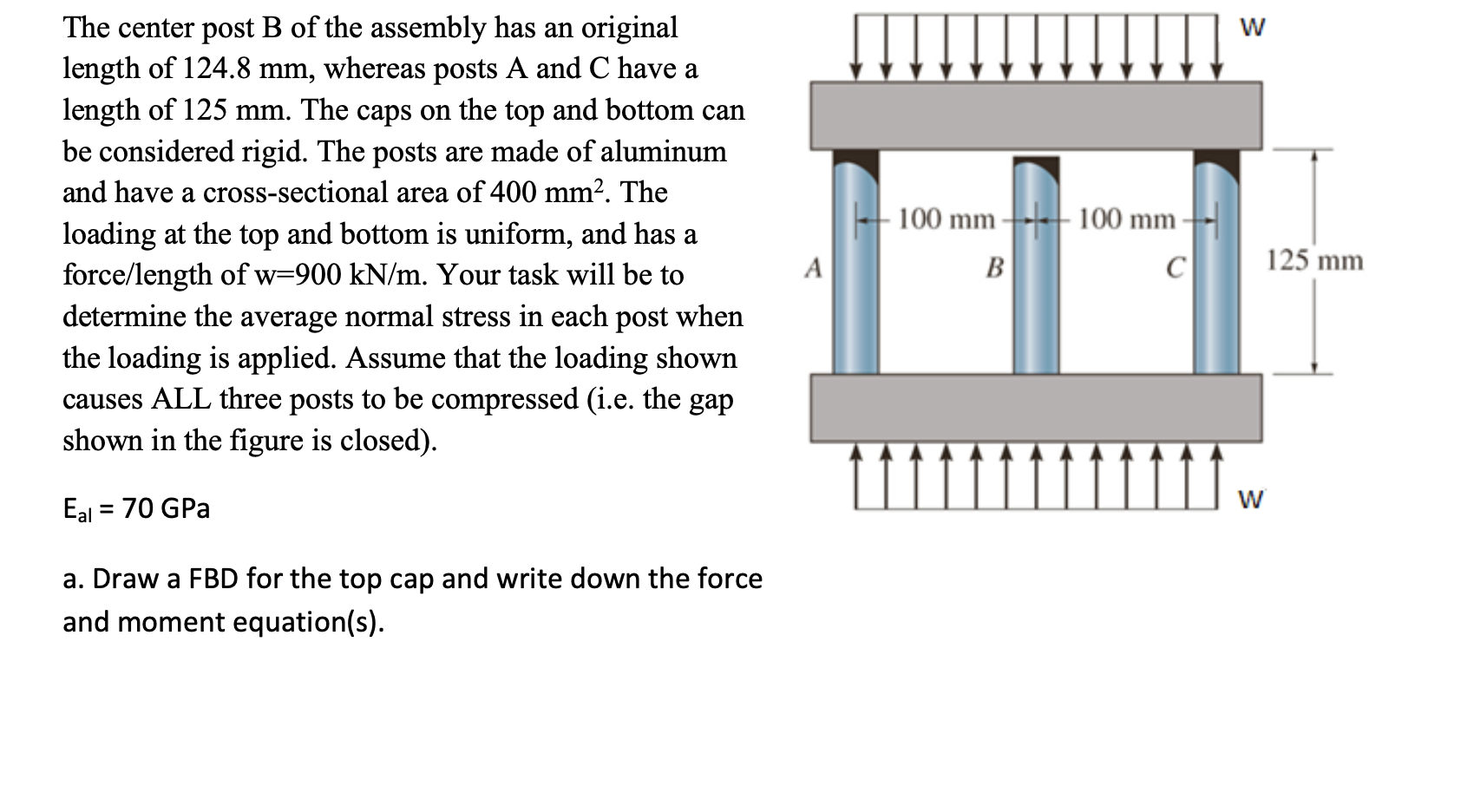 The center post B of the assembly has an original length of 124.8 mm, whereas posts A and C have a length of 125 mm. The caps on the top and bottom can be considered rigid. The posts are made of aluminum and have a cross-sectional area of 400 mm$^2$. The loading at the top and bottom is uniform, and has a force/length of w=900 kN/m. Your task will be to determine the average normal stress in each post when the loading is applied. Assume that the loading shown causes ALL three posts to be compressed (i.e. the gap shown in the figure is closed).

$E_{al}$ = 70 GPa

a. Draw a FBD for the top cap and write down the force and moment equation(s).

w
100 mm
100 mm
A
B
C
125 mm
w