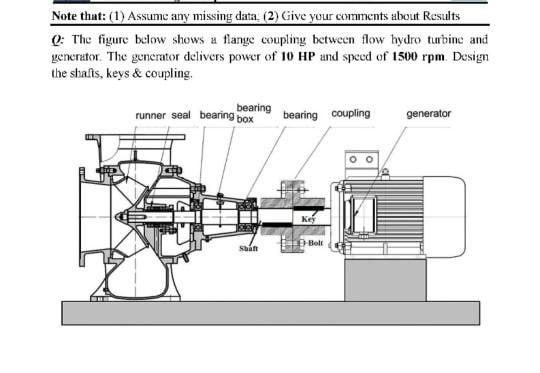 Note that: (1) Assume any missing data, (2) Give your comments about Results

Q: The figure below shows a flange coupling between flow hydro turbine and generator. The generator delivers power of 10 HP and speed of 1500 rpm. Design the shafts, keys & coupling.

runner seal bearing bearing box bearing coupling generator

Key

Shaft

Bolt