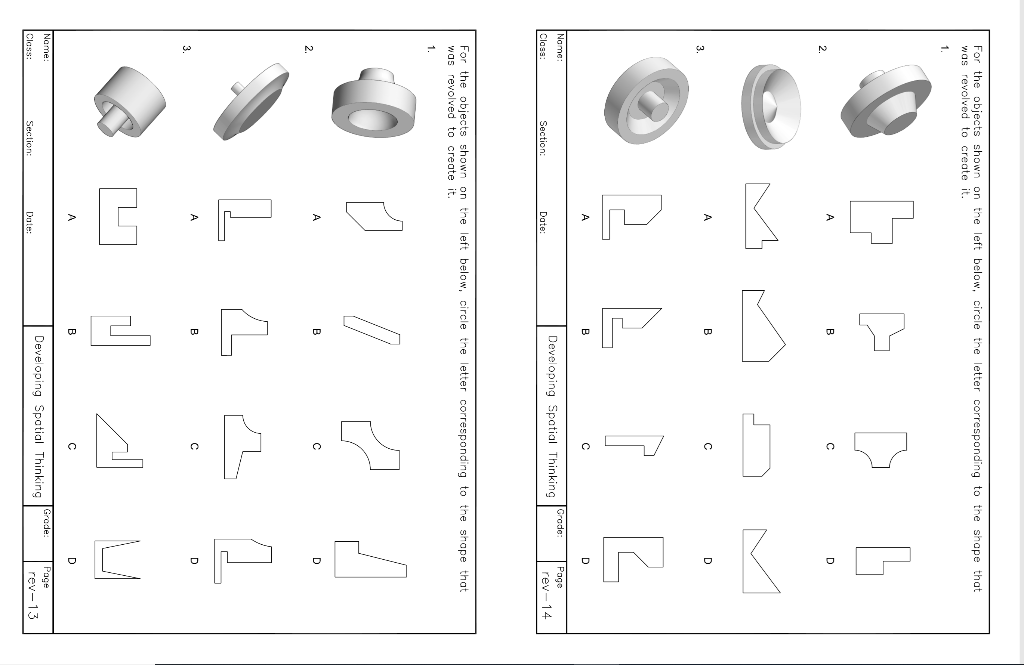 For the objects shown on the left below, circle the letter corresponding to the shape that was revolved to create it.

1.

A

B

C

D

2.

A

B

C

D

3.

A

B

C

D

Name:
Class:

Section:

Date:

Developing Spatial Thinking

Grade:

Page
rev-13

For the objects shown on the left below, circle the letter corresponding to the shape that was revolved to create it.

1.

A

B

C

D

2.

A

B

C

D

3.

A

B

C

D

Name:
Class:

Section:

Date:

Developing Spatial Thinking

Grade:

Page
rev-14