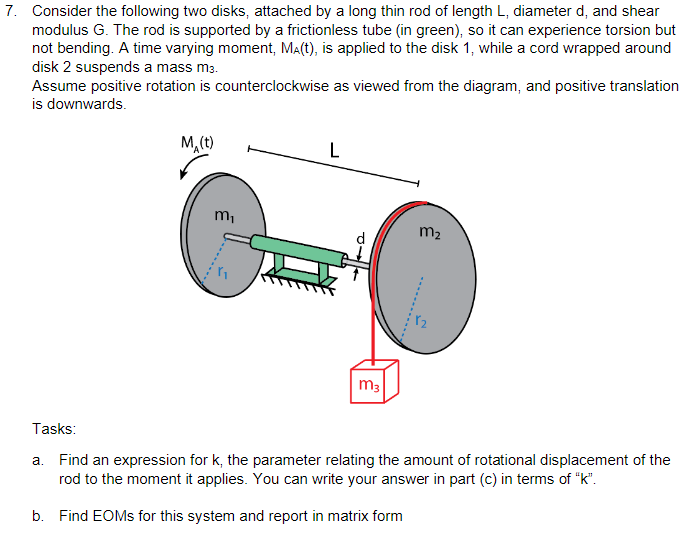 7. Consider the following two disks, attached by a long thin rod of length L, diameter d, and shear modulus G. The rod is supported by a frictionless tube (in green), so it can experience torsion but not bending. A time varying moment, $M_A(t)$, is applied to the disk 1, while a cord wrapped around disk 2 suspends a mass $m_3$.
Assume positive rotation is counterclockwise as viewed from the diagram, and positive translation is downwards.

$M_A(t)$

L

$m_1$

$r_1$

d

$m_2$

$r_2$

$m_3$

Tasks:

a. Find an expression for k, the parameter relating the amount of rotational displacement of the rod to the moment it applies. You can write your answer in part (c) in terms of "k".

b. Find EOMs for this system and report in matrix form