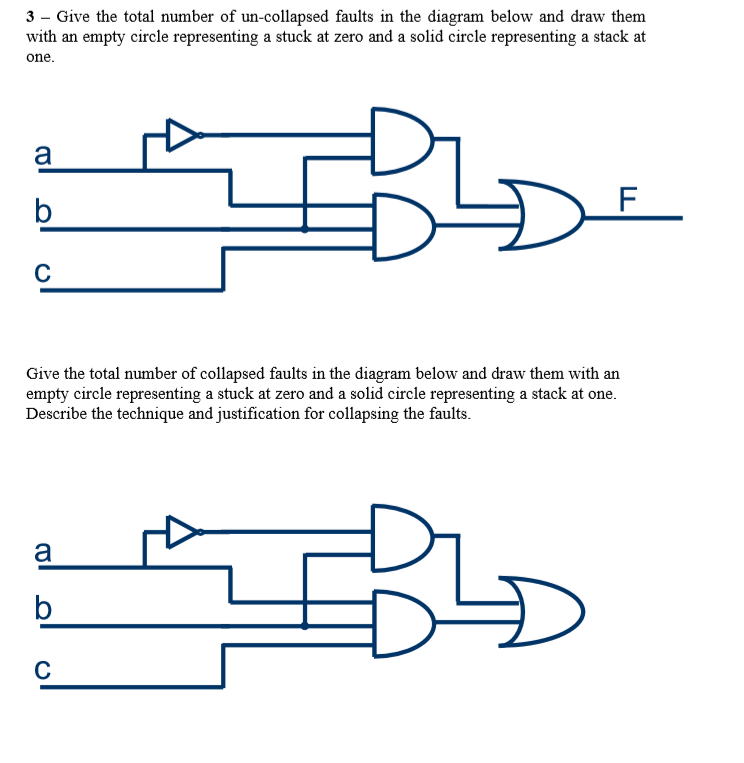 3 – Give the total number of un-collapsed faults in the diagram below and draw them with an empty circle representing a stuck at zero and a solid circle representing a stack at one.

a

b

c

F

Give the total number of collapsed faults in the diagram below and draw them with an empty circle representing a stuck at zero and a solid circle representing a stack at one. Describe the technique and justification for collapsing the faults.

a

b

c