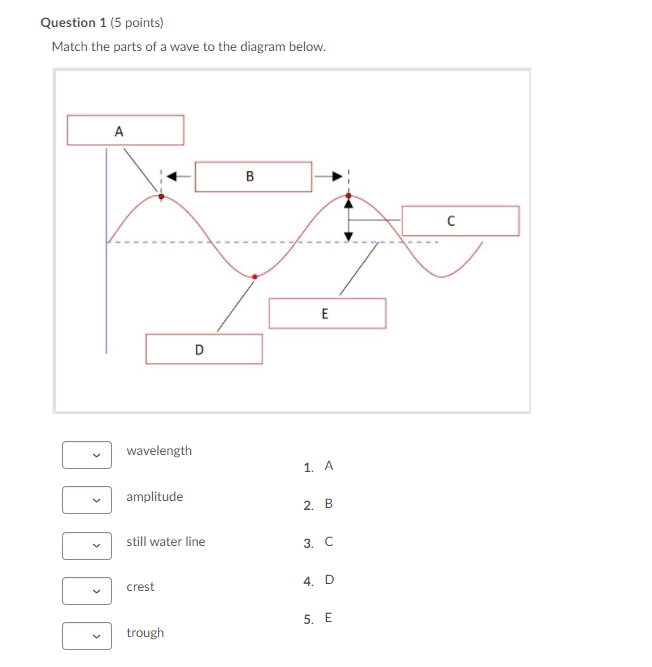 Question 1 (5 points)

Match the parts of a wave to the diagram below.

A

B

C

E

D

wavelength

amplitude

still water line

crest

trough

1. A

2. B

3. C

4. D

5. E