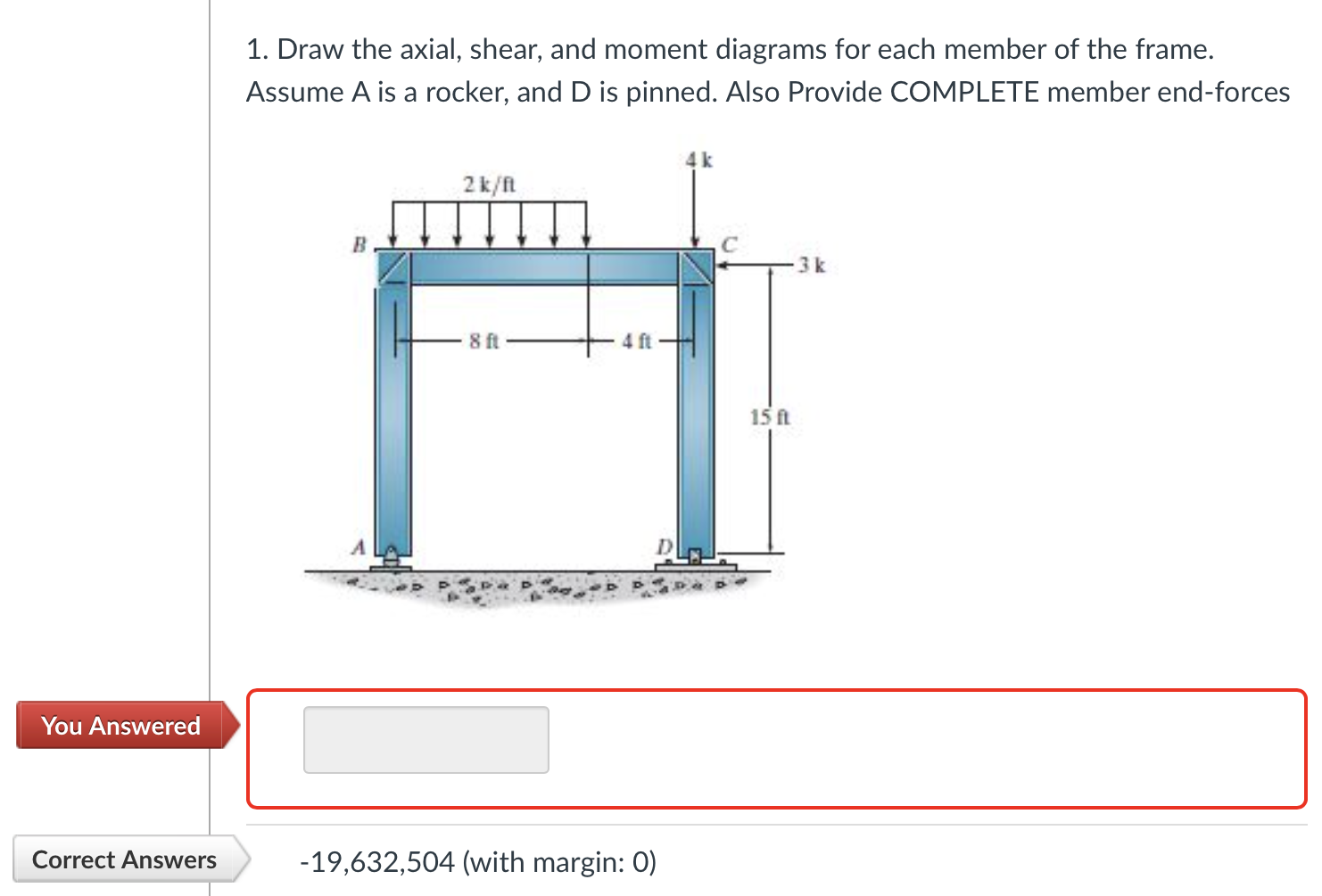 1. Draw the axial, shear, and moment diagrams for each member of the frame. Assume A is a rocker, and D is pinned. Also Provide COMPLETE member end-forces

4 k

2 k/ft

B

C

3 k

8 ft

4 ft

15 ft

A

D

You Answered

Correct Answers

-19,632,504 (with margin: 0)