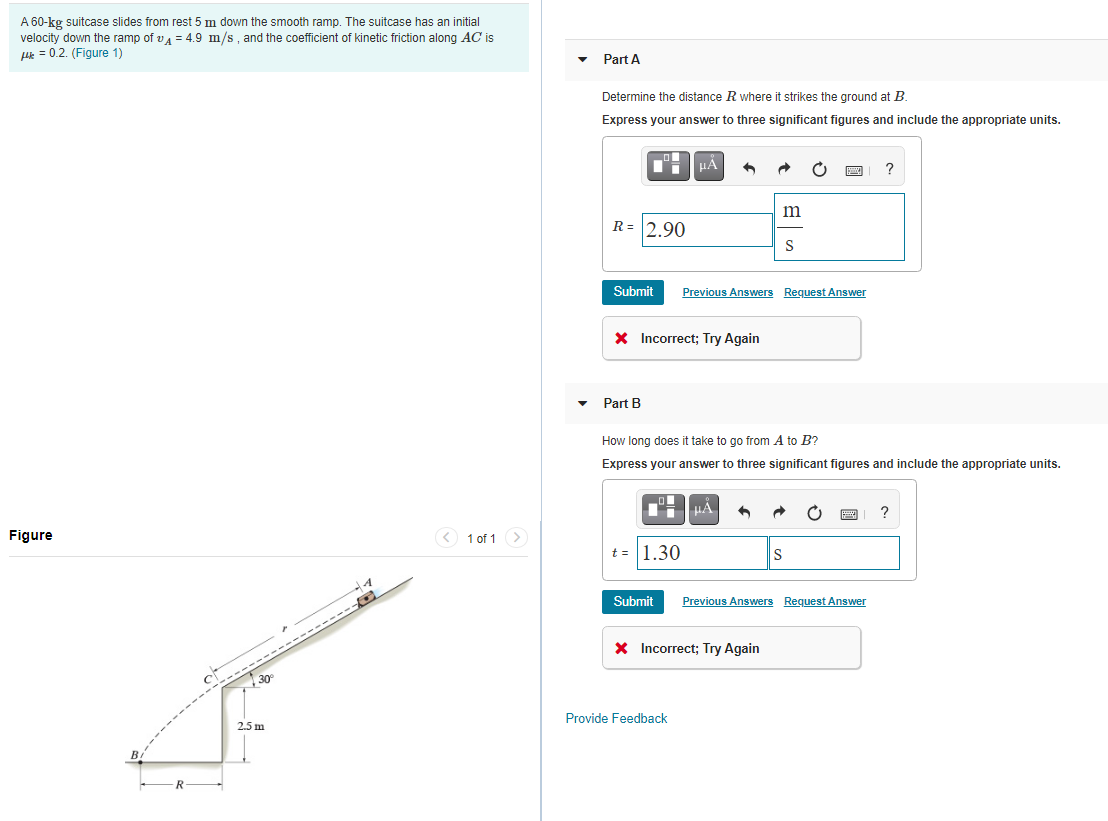 A 60-kg suitcase slides from rest 5 m down the smooth ramp. The suitcase has an initial velocity down the ramp of $v_A$ = 4.9 m/s , and the coefficient of kinetic friction along $AC$ is $\mu_k$ = 0.2. (Figure 1)

Figure

1 of 1

A

r

C

30°

2.5 m

B

R

Part A

Determine the distance $R$ where it strikes the ground at $B$.

Express your answer to three significant figures and include the appropriate units.

μÅ

?

$R$ = 2.90 $\frac{m}{s}$

Submit Previous Answers Request Answer

Incorrect; Try Again

Part B

How long does it take to go from $A$ to $B$?

Express your answer to three significant figures and include the appropriate units.

μÅ

?

$t$ = 1.30 s

Submit Previous Answers Request Answer

Incorrect; Try Again

Provide Feedback