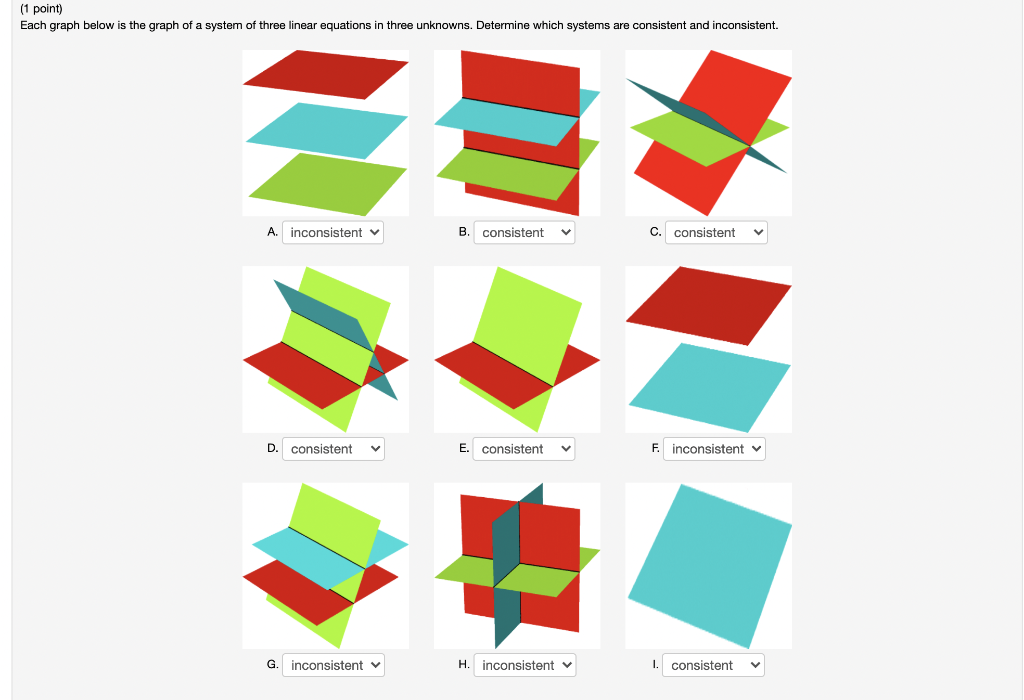 (1 point)
Each graph below is the graph of a system of three linear equations in three unknowns. Determine which systems are consistent and inconsistent.

A. inconsistent
B. consistent
C. consistent

D. consistent
E. consistent
F. inconsistent

G. inconsistent
H. inconsistent
I. consistent