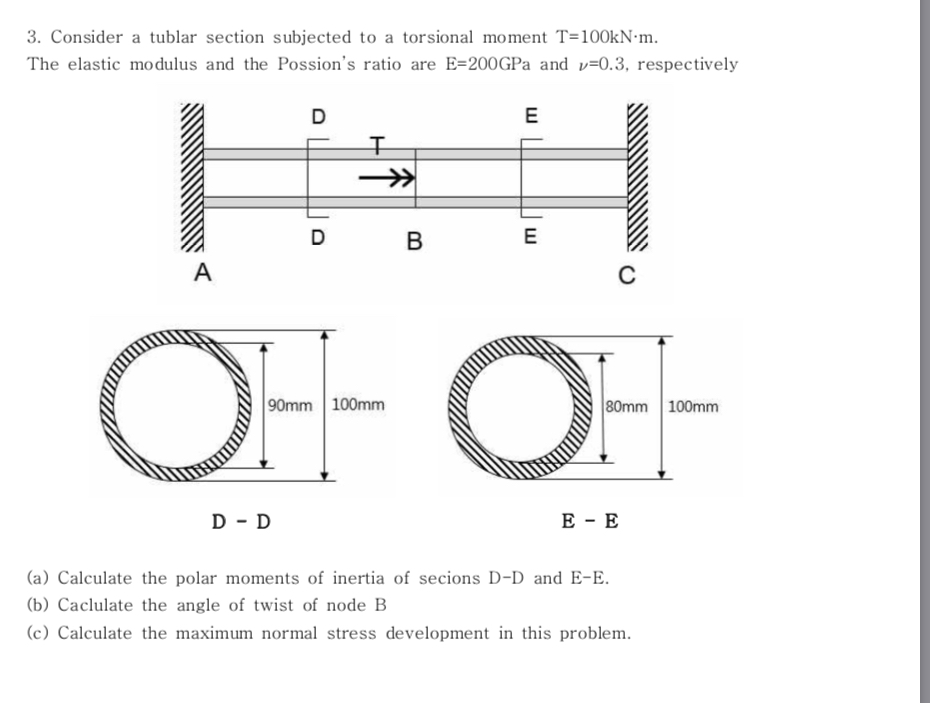 3. Consider a tublar section subjected to a torsional moment T=100kN·m. The elastic modulus and the Possion's ratio are E=200GPa and $\nu$=0.3, respectively

D
E
T
D
B
E
A
C

90mm
100mm
80mm
100mm

D - D
E - E

(a) Calculate the polar moments of inertia of secions D-D and E-E.
(b) Caclulate the angle of twist of node B
(c) Calculate the maximum normal stress development in this problem.