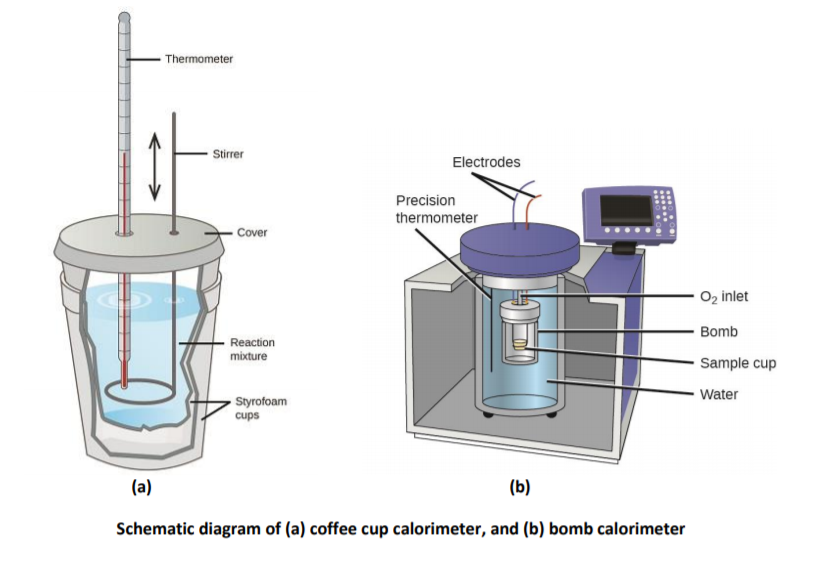 Thermometer

Stirrer

Cover

Reaction mixture

Styrofoam cups

(a)

Electrodes

Precision thermometer

$O_2$ inlet

Bomb

Sample cup

Water

(b)

Schematic diagram of (a) coffee cup calorimeter, and (b) bomb calorimeter