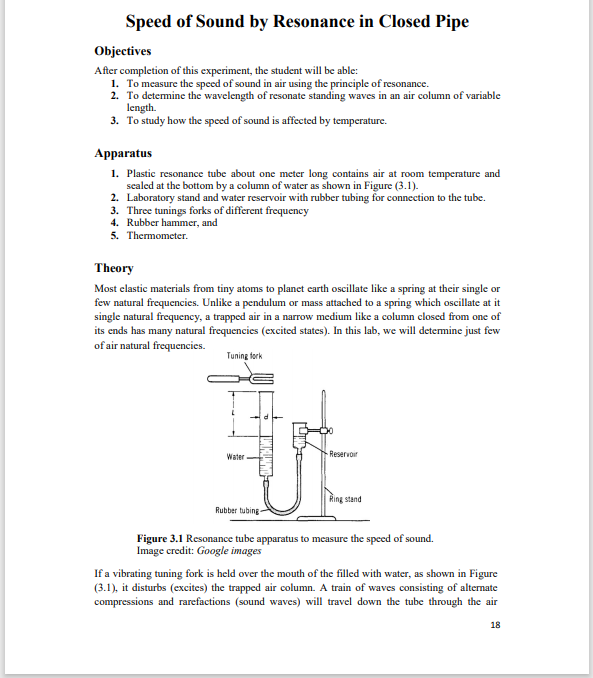 Speed of Sound by Resonance in Closed Pipe

Objectives

After completion of this experiment, the student will be able:
1. To measure the speed of sound in air using the principle of resonance.
2. To determine the wavelength of resonate standing waves in an air column of variable length.
3. To study how the speed of sound is affected by temperature.

Apparatus

1. Plastic resonance tube about one meter long contains air at room temperature and sealed at the bottom by a column of water as shown in Figure (3.1).
2. Laboratory stand and water reservoir with rubber tubing for connection to the tube.
3. Three tunings forks of different frequency
4. Rubber hammer, and
5. Thermometer.

Theory

Most elastic materials from tiny atoms to planet earth oscillate like a spring at their single or few natural frequencies. Unlike a pendulum or mass attached to a spring which oscillate at it single natural frequency, a trapped air in a narrow medium like a column closed from one of its ends has many natural frequencies (excited states). In this lab, we will determine just few of air natural frequencies.

Tuning fork
L
d
Water
Reservoir
Ring stand
Rubber tubing

Figure 3.1 Resonance tube apparatus to measure the speed of sound.
Image credit: Google images

If a vibrating tuning fork is held over the mouth of the filled with water, as shown in Figure (3.1), it disturbs (excites) the trapped air column. A train of waves consisting of alternate compressions and rarefactions (sound waves) will travel down the tube through the air

18