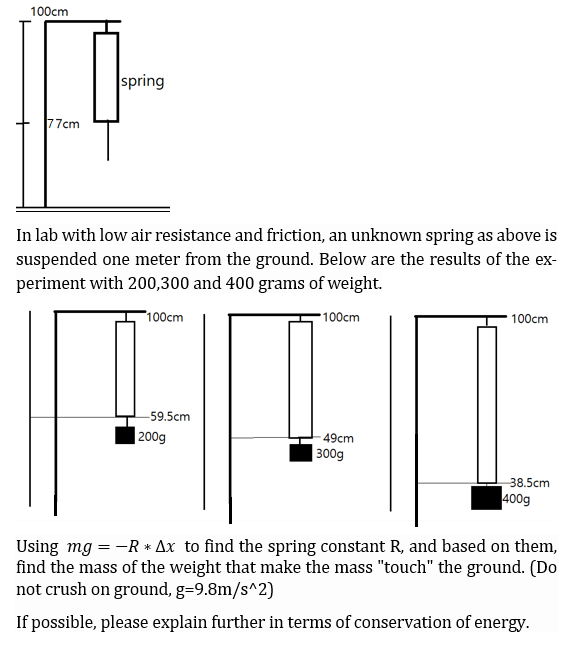 100cm

spring

77cm

In lab with low air resistance and friction, an unknown spring as above is suspended one meter from the ground. Below are the results of the experiment with 200,300 and 400 grams of weight.

100cm

59.5cm

200g

100cm

49cm

300g

100cm

38.5cm

400g

Using $mg = -R * \Delta x$ to find the spring constant R, and based on them, find the mass of the weight that make the mass "touch" the ground. (Do not crush on ground, g=9.8m/s^2)

If possible, please explain further in terms of conservation of energy.