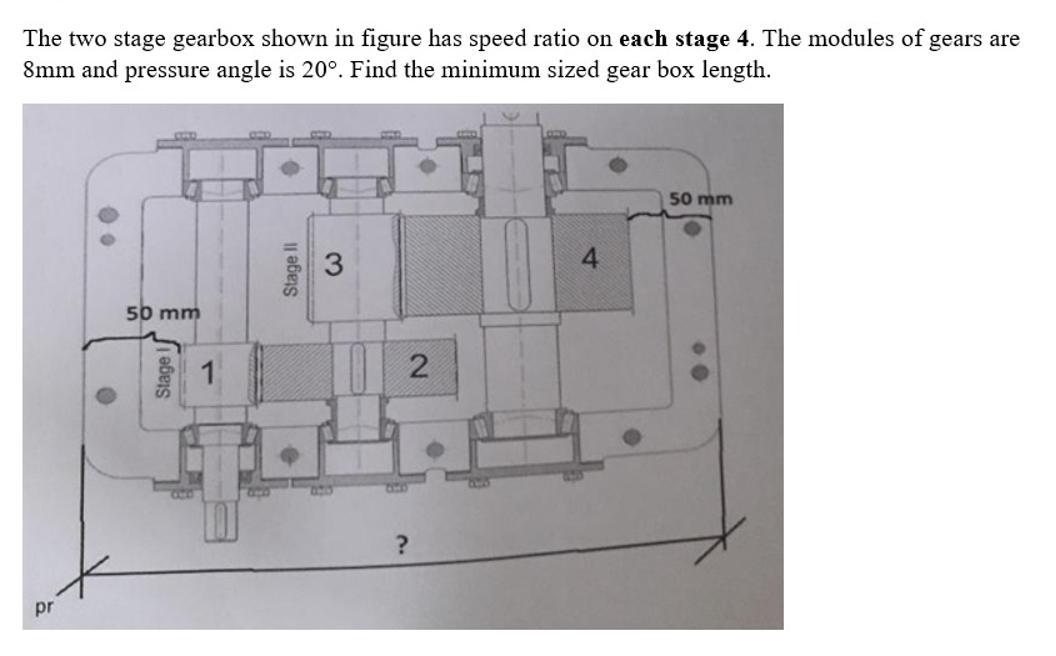 The two stage gearbox shown in figure has speed ratio on **each stage 4**. The modules of gears are 8mm and pressure angle is 20°. Find the minimum sized gear box length.

50 mm

Stage II

3

4

50 mm

Stage I

1

2

?

pr