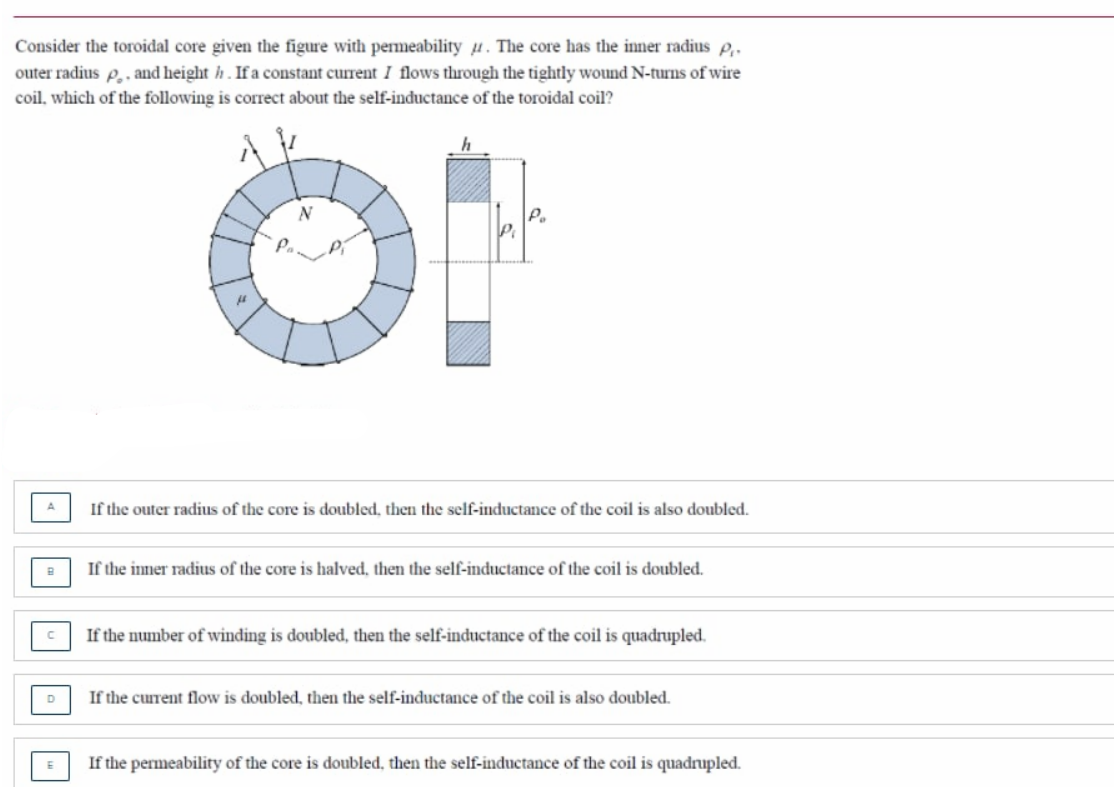 Consider the toroidal core given the figure with permeability $\mu$. The core has the inner radius $\rho_i$, outer radius $\rho_o$, and height $h$. If a constant current $I$ flows through the tightly wound N-turns of wire coil, which of the following is correct about the self-inductance of the toroidal coil?

$I$ $I$ $N$ $\rho_o$ $\rho_i$ $\mu$ $h$ $\rho_i$ $\rho_o$

A If the outer radius of the core is doubled, then the self-inductance of the coil is also doubled.

B If the inner radius of the core is halved, then the self-inductance of the coil is doubled.

C If the number of winding is doubled, then the self-inductance of the coil is quadrupled.

D If the current flow is doubled, then the self-inductance of the coil is also doubled.

E If the permeability of the core is doubled, then the self-inductance of the coil is quadrupled.