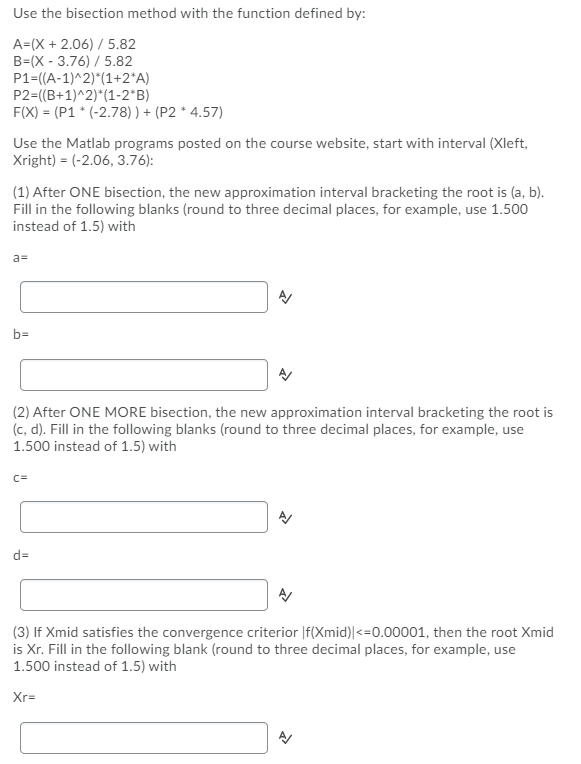 Use the bisection method with the function defined by:

A=(X + 2.06) / 5.82
B=(X - 3.76) / 5.82
P1=((A-1)^2)*(1+2*A)
P2=((B+1)^2)*(1-2*B)
F(X) = (P1 * (-2.78) ) + (P2 * 4.57)

Use the Matlab programs posted on the course website, start with interval (Xleft, Xright) = (-2.06, 3.76):

(1) After ONE bisection, the new approximation interval bracketing the root is (a, b). Fill in the following blanks (round to three decimal places, for example, use 1.500 instead of 1.5) with

a=

b=

(2) After ONE MORE bisection, the new approximation interval bracketing the root is (c, d). Fill in the following blanks (round to three decimal places, for example, use 1.500 instead of 1.5) with

c=

d=

(3) If Xmid satisfies the convergence criterior |f(Xmid)|<=0.00001, then the root Xmid is Xr. Fill in the following blank (round to three decimal places, for example, use 1.500 instead of 1.5) with

Xr=