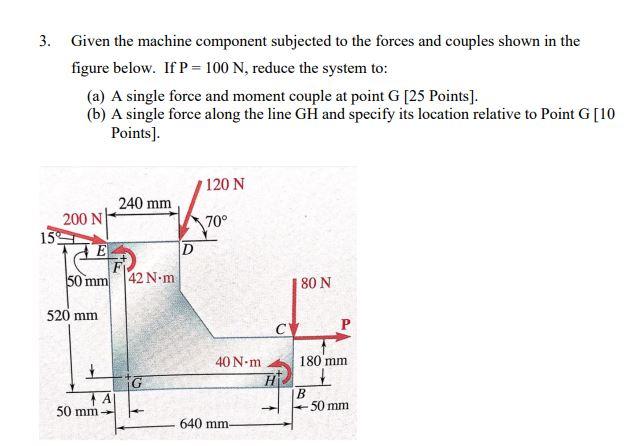 3. Given the machine component subjected to the forces and couples shown in the figure below. If P = 100 N, reduce the system to:

(a) A single force and moment couple at point G [25 Points].
(b) A single force along the line GH and specify its location relative to Point G [10 Points].

120 N
240 mm
200 N
70°
15°
E
D
F
50 mm
42 N·m
80 N
520 mm
C
P
40 N·m
180 mm
G
H
A
B
50 mm
50 mm
640 mm