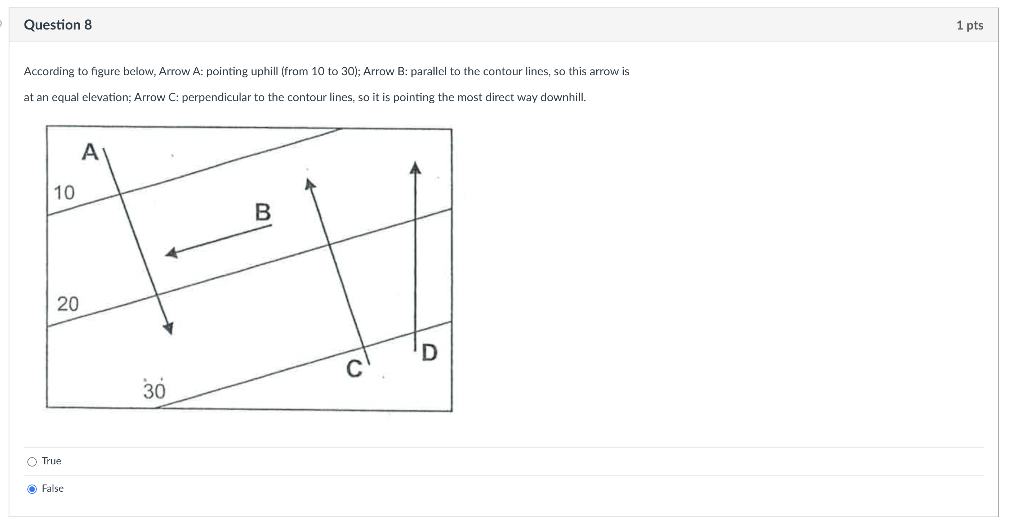 Question 8

1 pts

According to figure below, Arrow A: pointing uphill (from 10 to 30); Arrow B: parallel to the contour lines, so this arrow is at an equal elevation; Arrow C: perpendicular to the contour lines, so it is pointing the most direct way downhill.

A
10
B
20
C
D
30

True

False