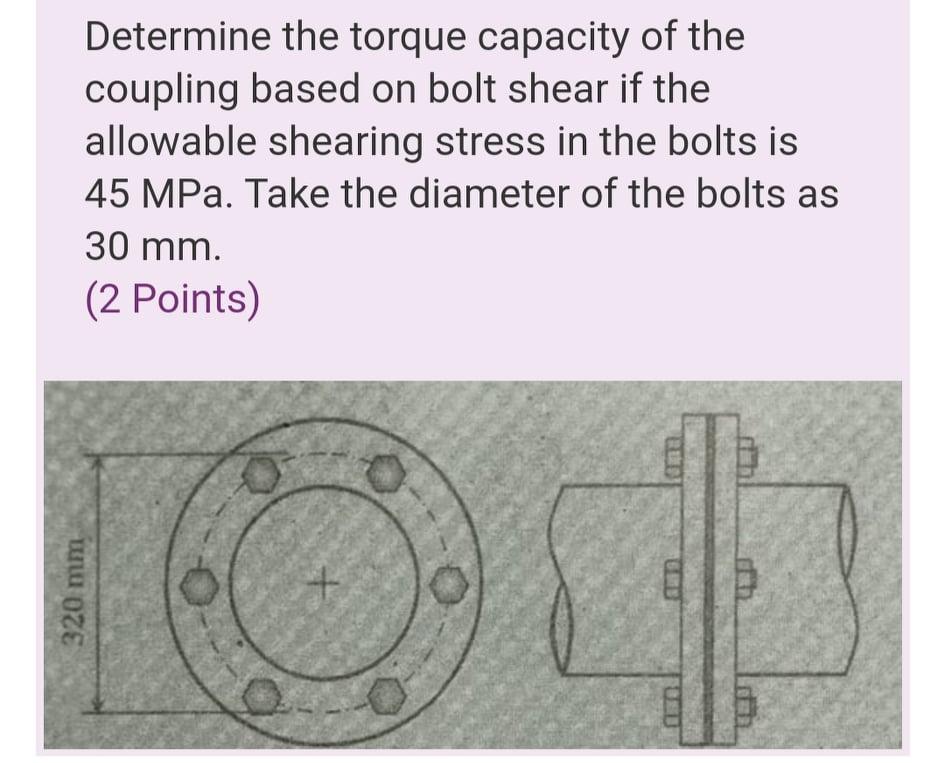 Determine the torque capacity of the coupling based on bolt shear if the allowable shearing stress in the bolts is 45 MPa. Take the diameter of the bolts as 30 mm.

(2 Points)

320 mm