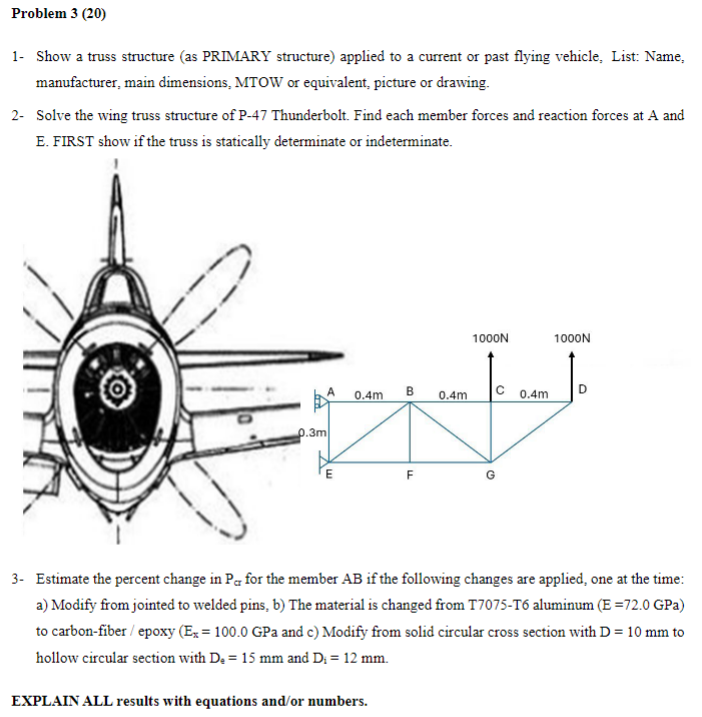 Problem 3 (20)

1- Show a truss structure (as PRIMARY structure) applied to a current or past flying vehicle, List: Name, manufacturer, main dimensions, MTOW or equivalent, picture or drawing.

2- Solve the wing truss structure of P-47 Thunderbolt. Find each member forces and reaction forces at A and E. FIRST show if the truss is statically determinate or indeterminate.

1000N
1000N
A
0.4m
B
0.4m
C
0.4m
D
0.3m
E
F
G

3- Estimate the percent change in $P_{cr}$ for the member AB if the following changes are applied, one at the time: a) Modify from jointed to welded pins, b) The material is changed from T7075-T6 aluminum (E =72.0 GPa) to carbon-fiber / epoxy ($E_x$ = 100.0 GPa and c) Modify from solid circular cross section with D = 10 mm to hollow circular section with $D_e$ = 15 mm and $D_i$ = 12 mm.

EXPLAIN ALL results with equations and/or numbers.