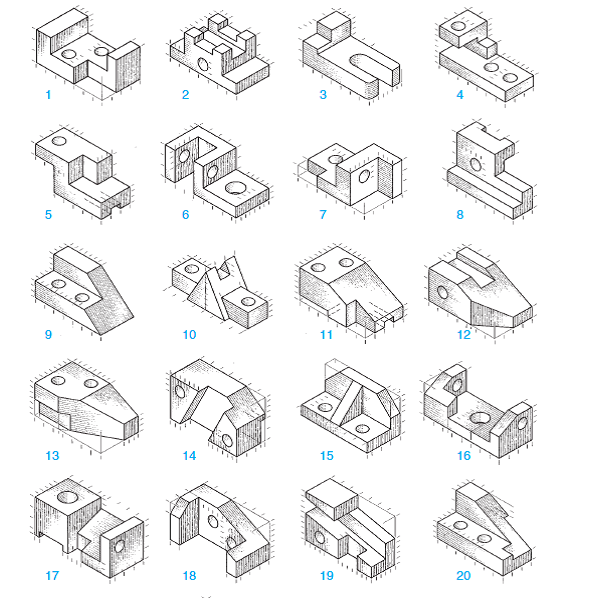 1
2
3
4
5
6
7
8
9
10
11
12
13
14
15
16
17
18
19
20