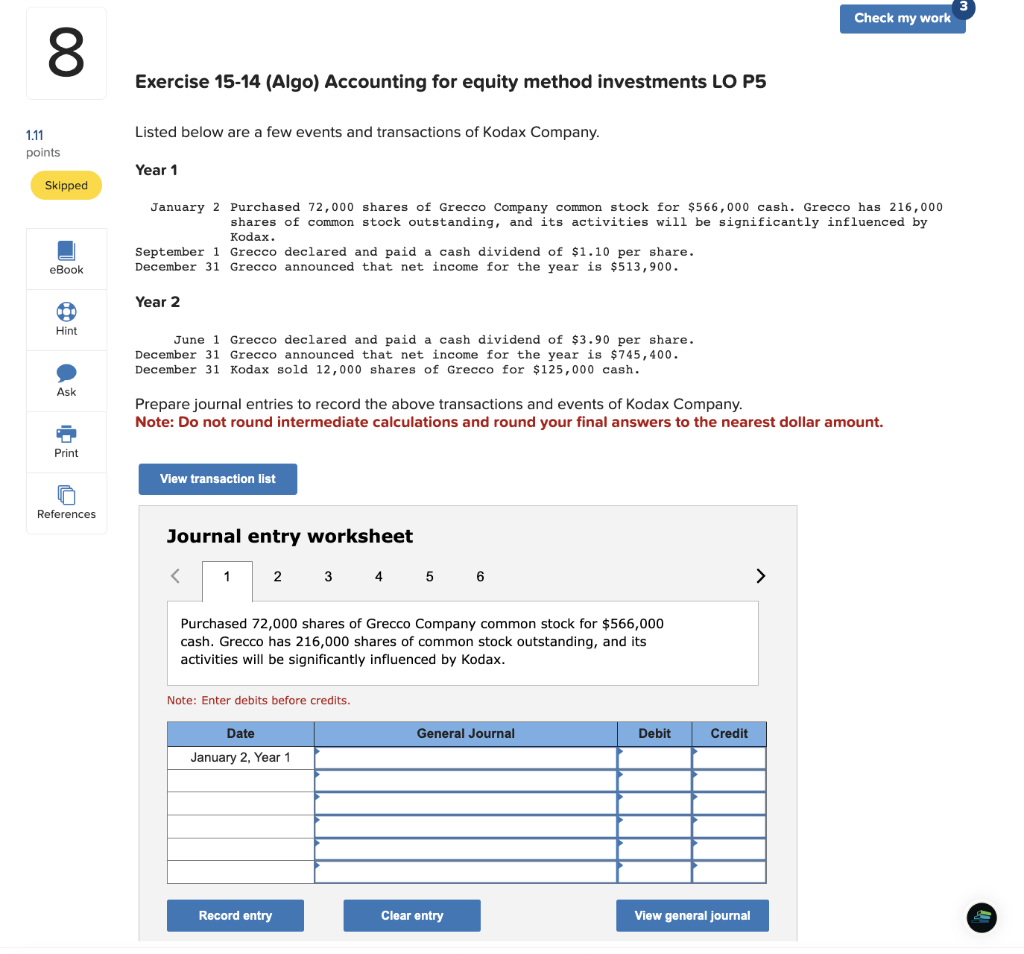 Check my work 3

8

1.11 points

Skipped

eBook

Hint

Ask

Print

References

Exercise 15-14 (Algo) Accounting for equity method investments LO P5

Listed below are a few events and transactions of Kodax Company.

Year 1

January 2 Purchased 72,000 shares of Grecco Company common stock for $566,000 cash. Grecco has 216,000 shares of common stock outstanding, and its activities will be significantly influenced by Kodax.
September 1 Grecco declared and paid a cash dividend of $1.10 per share.
December 31 Grecco announced that net income for the year is $513,900.

Year 2

June 1 Grecco declared and paid a cash dividend of $3.90 per share.
December 31 Grecco announced that net income for the year is $745,400.
December 31 Kodax sold 12,000 shares of Grecco for $125,000 cash.

Prepare journal entries to record the above transactions and events of Kodax Company.
Note: Do not round intermediate calculations and round your final answers to the nearest dollar amount.

View transaction list

Journal entry worksheet

< 1 2 3 4 5 6 >

Purchased 72,000 shares of Grecco Company common stock for $566,000 cash. Grecco has 216,000 shares of common stock outstanding, and its activities will be significantly influenced by Kodax.

Note: Enter debits before credits.

| Date | General Journal | Debit | Credit |
|---|---|---|---|
| January 2, Year 1 | | | |
| | | | |
| | | | |
| | | | |
| | | | |
| | | | |

Record entry

Clear entry

View general journal