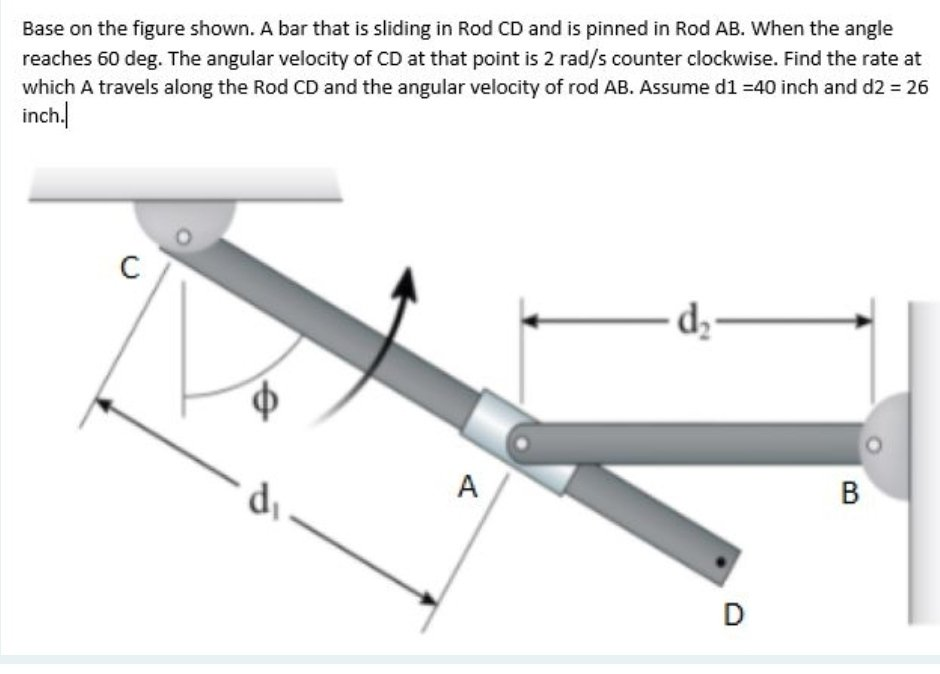 Base on the figure shown. A bar that is sliding in Rod CD and is pinned in Rod AB. When the angle reaches 60 deg. The angular velocity of CD at that point is 2 rad/s counter clockwise. Find the rate at which A travels along the Rod CD and the angular velocity of rod AB. Assume d1 =40 inch and d2 = 26 inch.

C

$d_2$

$\phi$

$d_1$

A

B

D