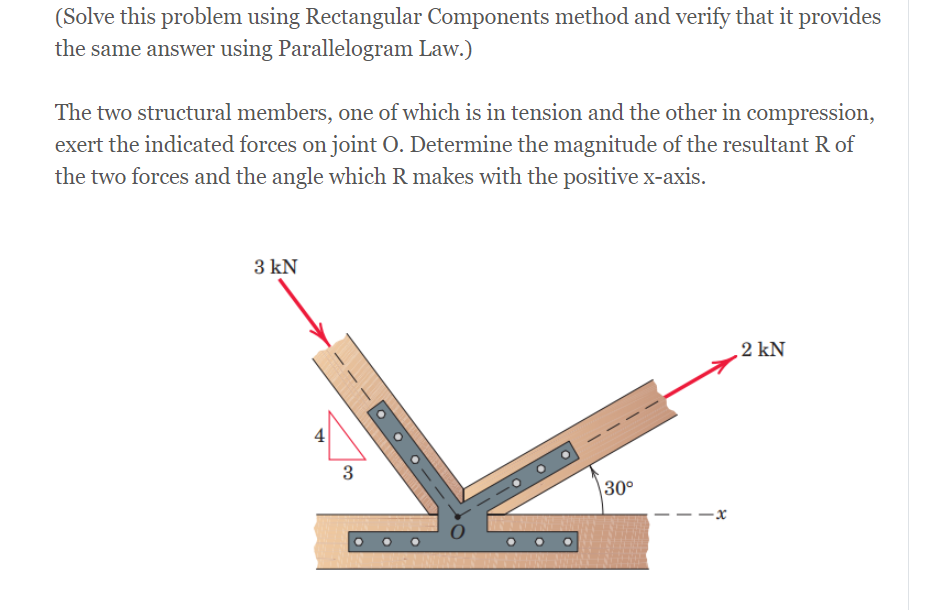 (Solve this problem using Rectangular Components method and verify that it provides the same answer using Parallelogram Law.)

The two structural members, one of which is in tension and the other in compression, exert the indicated forces on joint O. Determine the magnitude of the resultant R of the two forces and the angle which R makes with the positive x-axis.

3 kN

2 kN

4

3

30°

$x$

$O$