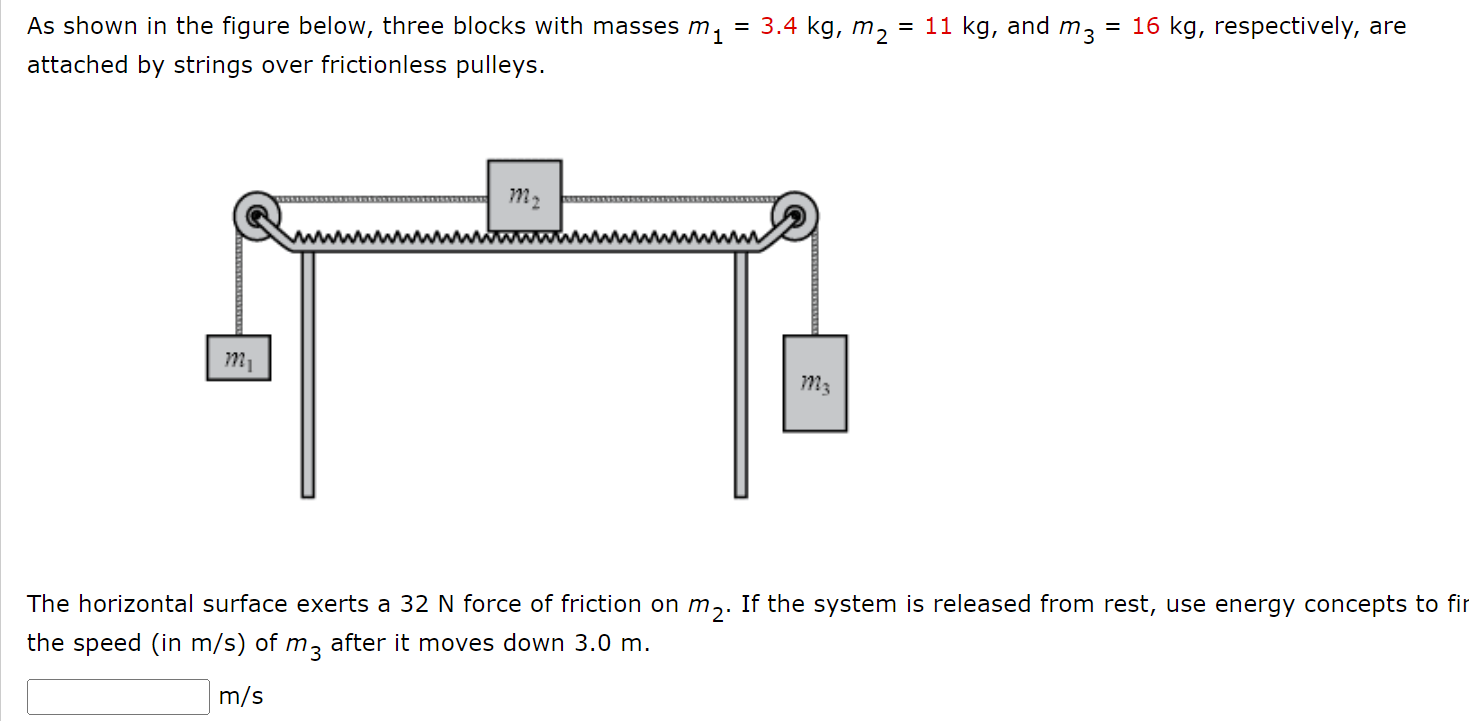 As shown in the figure below, three blocks with masses $m_1$ = 3.4 kg, $m_2$ = 11 kg, and $m_3$ = 16 kg, respectively, are attached by strings over frictionless pulleys.

$m_2$

$m_1$

$m_3$

The horizontal surface exerts a 32 N force of friction on $m_2$. If the system is released from rest, use energy concepts to fir the speed (in m/s) of $m_3$ after it moves down 3.0 m.

m/s