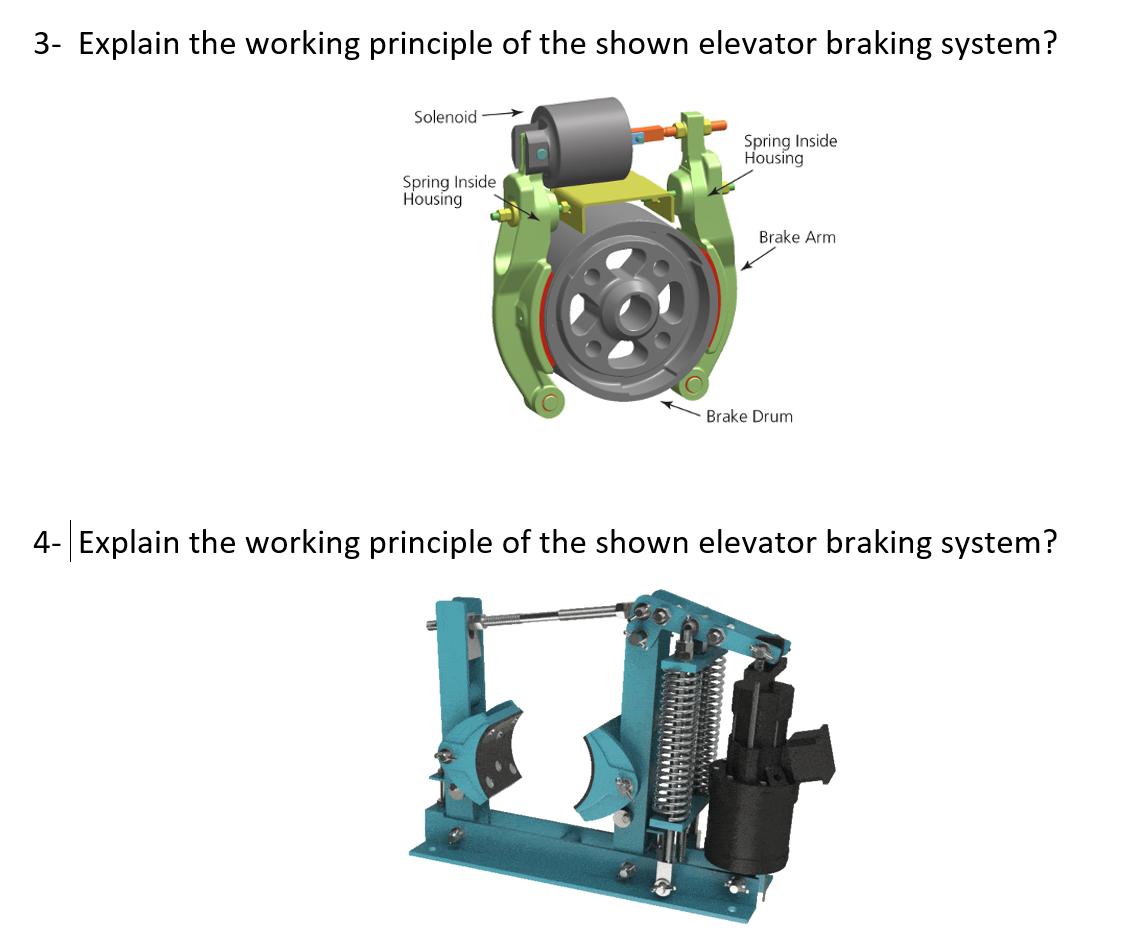 3- Explain the working principle of the shown elevator braking system?

Solenoid

Spring Inside Housing

Spring Inside Housing

Brake Arm

Brake Drum

4- Explain the working principle of the shown elevator braking system?