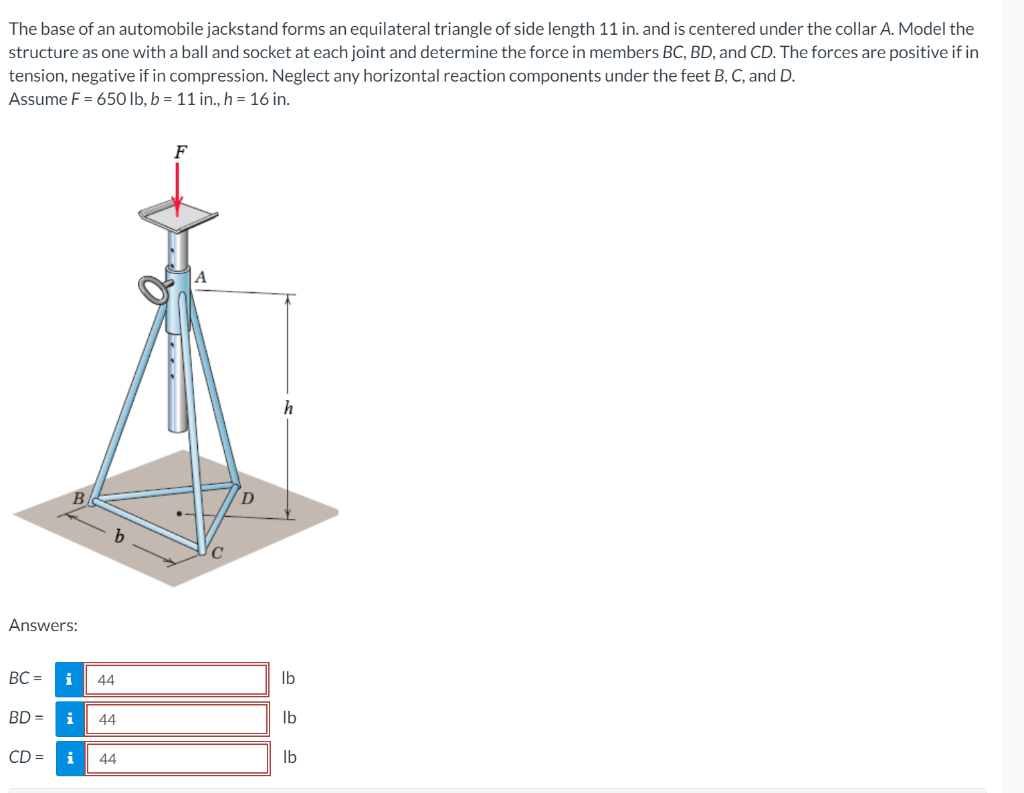 The base of an automobile jackstand forms an equilateral triangle of side length 11 in. and is centered under the collar A. Model the structure as one with a ball and socket at each joint and determine the force in members BC, BD, and CD. The forces are positive if in tension, negative if in compression. Neglect any horizontal reaction components under the feet B, C, and D.
Assume F = 650 lb, b = 11 in., h = 16 in.

F
A
h
B
D
b
C

Answers:

BC = i 44 lb

BD = i 44 lb

CD = i 44 lb