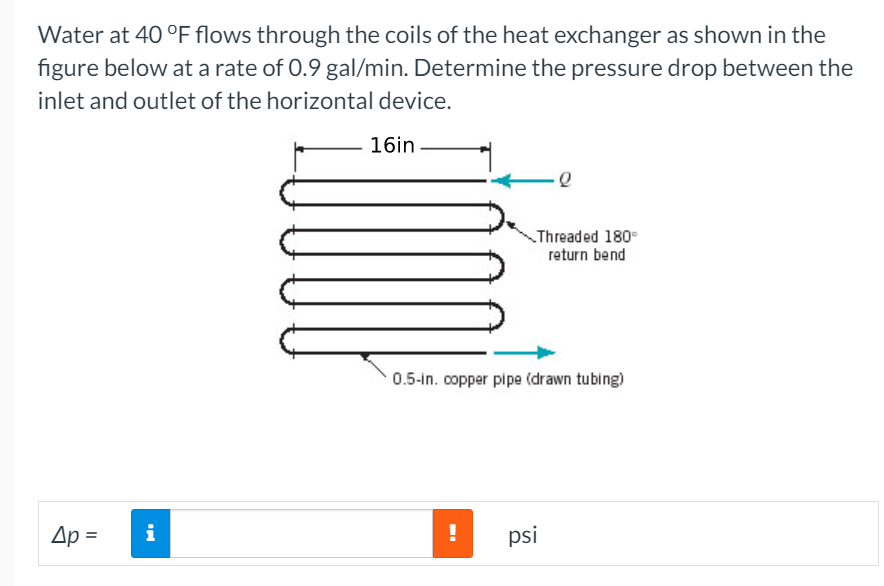 Water at 40 °F flows through the coils of the heat exchanger as shown in the figure below at a rate of 0.9 gal/min. Determine the pressure drop between the inlet and outlet of the horizontal device.

16in

$Q$

Threaded 180° return bend

0.5-in. copper pipe (drawn tubing)

$\Delta p$ = i ! psi