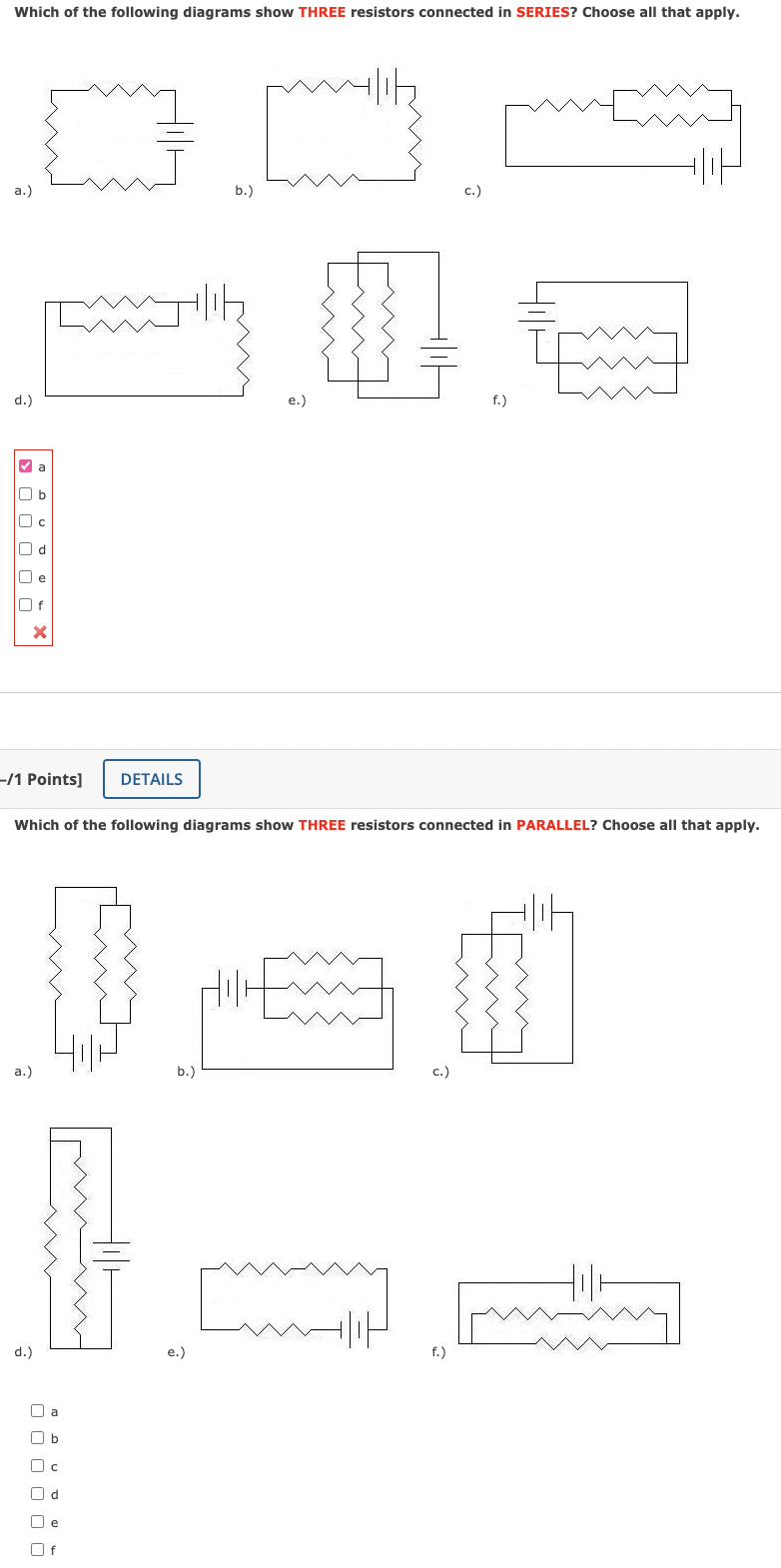 Which of the following diagrams show THREE resistors connected in SERIES? Choose all that apply.

a.)

b.)

c.)

d.)

e.)

f.)

a
b
c
d
e
f

-/1 Points] DETAILS

Which of the following diagrams show THREE resistors connected in PARALLEL? Choose all that apply.

a.)

b.)

c.)

d.)

e.)

f.)

a
b
c
d
e
f