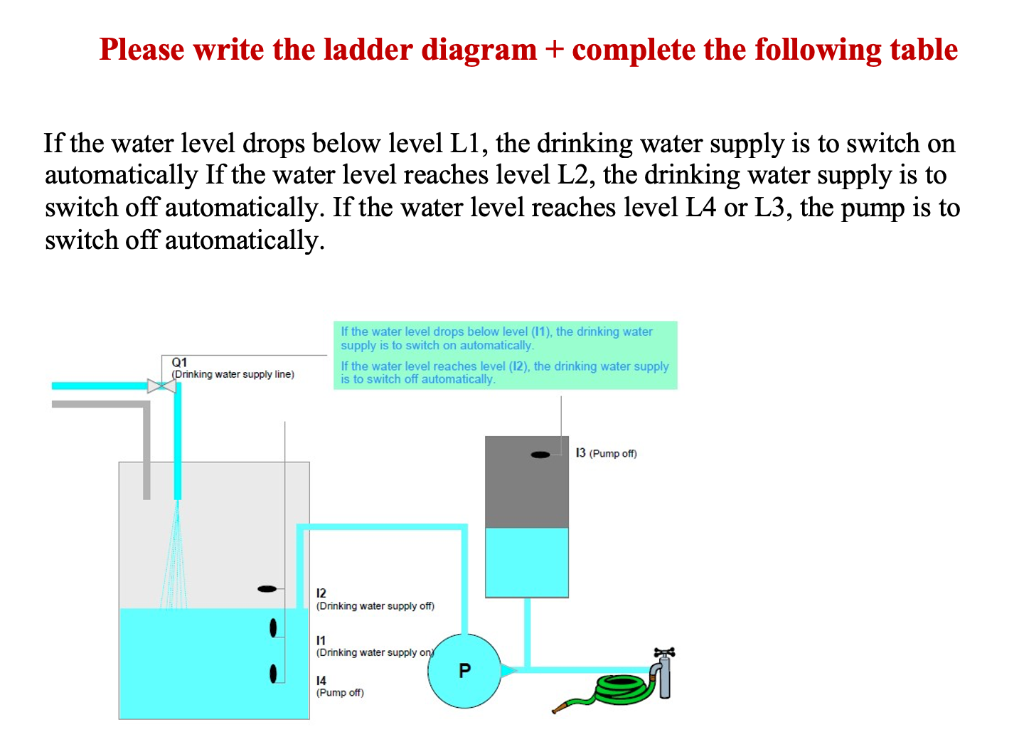 Please write the ladder diagram + complete the following table

If the water level drops below level L1, the drinking water supply is to switch on automatically If the water level reaches level L2, the drinking water supply is to switch off automatically. If the water level reaches level L4 or L3, the pump is to switch off automatically.

If the water level drops below level (I1), the drinking water supply is to switch on automatically.

If the water level reaches level (I2), the drinking water supply is to switch off automatically.

Q1
(Drinking water supply line)

I3 (Pump off)

I2
(Drinking water supply off)

I1
(Drinking water supply on)

I4
(Pump off)

P