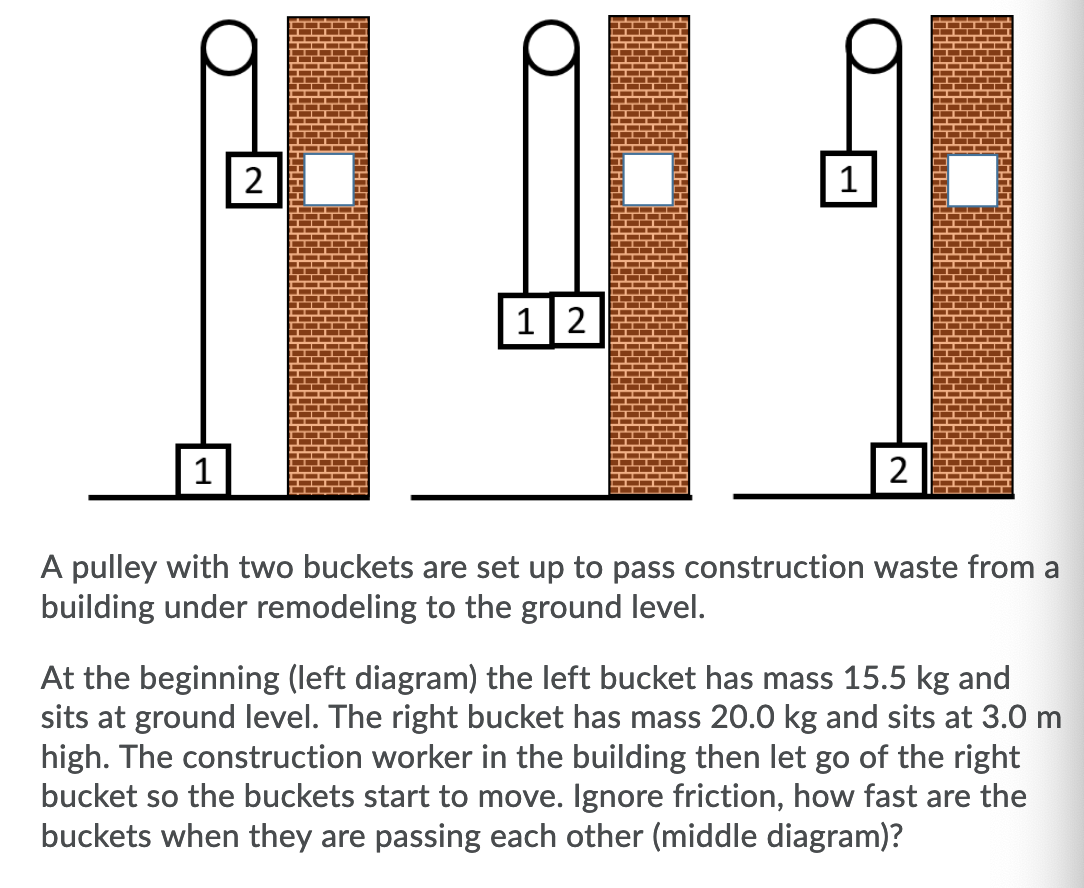 2

1

1 2

1

2

A pulley with two buckets are set up to pass construction waste from a building under remodeling to the ground level.

At the beginning (left diagram) the left bucket has mass 15.5 kg and sits at ground level. The right bucket has mass 20.0 kg and sits at 3.0 m high. The construction worker in the building then let go of the right bucket so the buckets start to move. Ignore friction, how fast are the buckets when they are passing each other (middle diagram)?