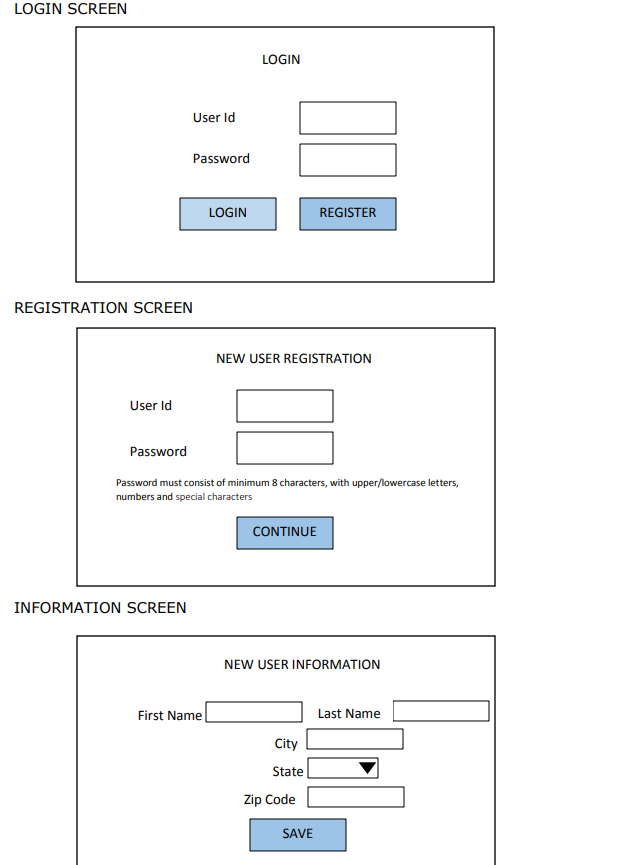 LOGIN SCREEN

LOGIN

User Id

Password

LOGIN REGISTER

REGISTRATION SCREEN

NEW USER REGISTRATION

User Id

Password

Password must consist of minimum 8 characters, with upper/lowercase letters, numbers and special characters

CONTINUE

INFORMATION SCREEN

NEW USER INFORMATION

First Name Last Name

City

State

Zip Code

SAVE