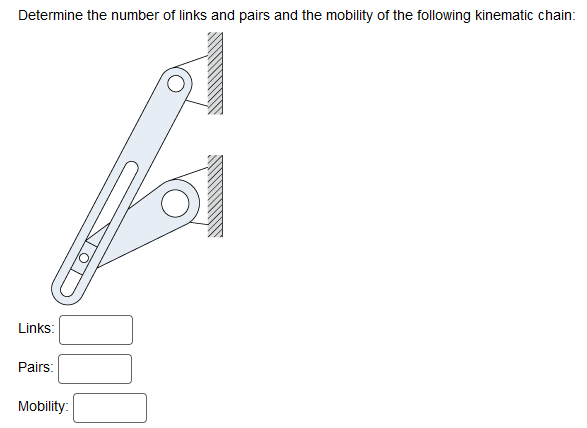 Determine the number of links and pairs and the mobility of the following kinematic chain:

Links:

Pairs:

Mobility: