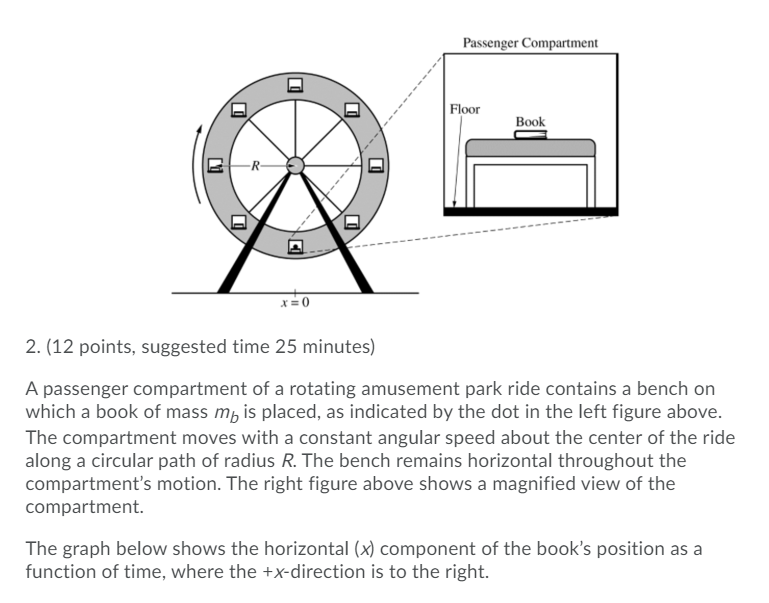 Passenger Compartment

Floor

Book

$R$

$x = 0$

2. (12 points, suggested time 25 minutes)

A passenger compartment of a rotating amusement park ride contains a bench on which a book of mass $m_b$ is placed, as indicated by the dot in the left figure above. The compartment moves with a constant angular speed about the center of the ride along a circular path of radius $R$. The bench remains horizontal throughout the compartment's motion. The right figure above shows a magnified view of the compartment.

The graph below shows the horizontal ($x$) component of the book's position as a function of time, where the $+x$-direction is to the right.