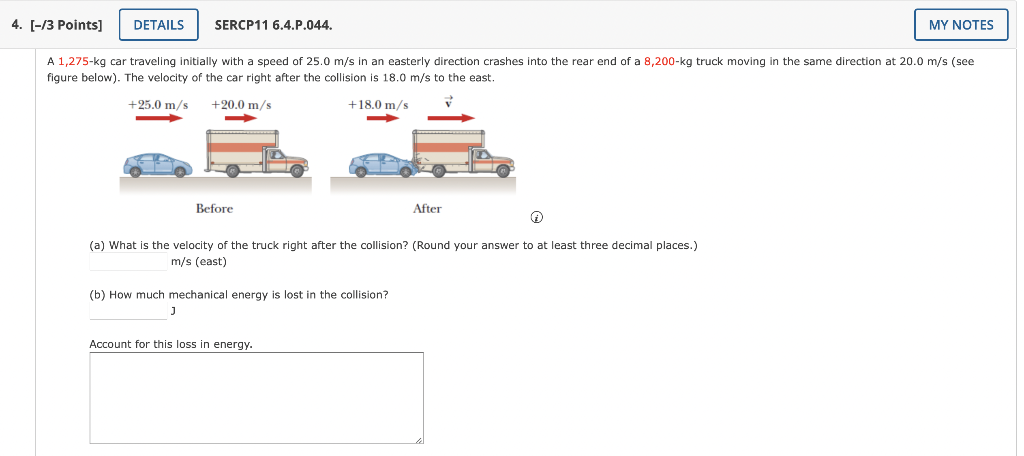 4. [-/3 Points] DETAILS SERCP11 6.4.P.044. MY NOTES

A 1,275-kg car traveling initially with a speed of 25.0 m/s in an easterly direction crashes into the rear end of a 8,200-kg truck moving in the same direction at 20.0 m/s (see figure below). The velocity of the car right after the collision is 18.0 m/s to the east.

+25.0 m/s +20.0 m/s +18.0 m/s $\vec{v}$

Before After

(a) What is the velocity of the truck right after the collision? (Round your answer to at least three decimal places.)
m/s (east)

(b) How much mechanical energy is lost in the collision?
J

Account for this loss in energy.