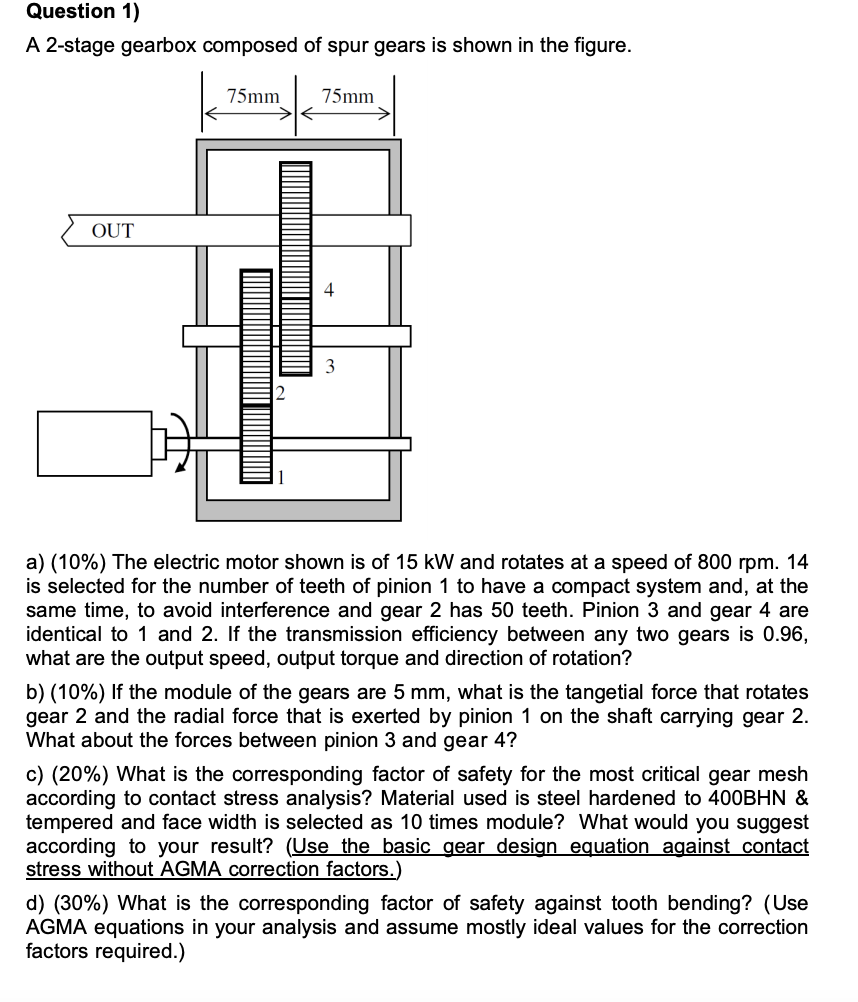 Question 1)

A 2-stage gearbox composed of spur gears is shown in the figure.

75mm 75mm

OUT

4

3

2

1

a) (10%) The electric motor shown is of 15 kW and rotates at a speed of 800 rpm. 14 is selected for the number of teeth of pinion 1 to have a compact system and, at the same time, to avoid interference and gear 2 has 50 teeth. Pinion 3 and gear 4 are identical to 1 and 2. If the transmission efficiency between any two gears is 0.96, what are the output speed, output torque and direction of rotation?

b) (10%) If the module of the gears are 5 mm, what is the tangetial force that rotates gear 2 and the radial force that is exerted by pinion 1 on the shaft carrying gear 2. What about the forces between pinion 3 and gear 4?

c) (20%) What is the corresponding factor of safety for the most critical gear mesh according to contact stress analysis? Material used is steel hardened to 400BHN & tempered and face width is selected as 10 times module? What would you suggest according to your result? (Use the basic gear design equation against contact stress without AGMA correction factors.)

d) (30%) What is the corresponding factor of safety against tooth bending? (Use AGMA equations in your analysis and assume mostly ideal values for the correction factors required.)