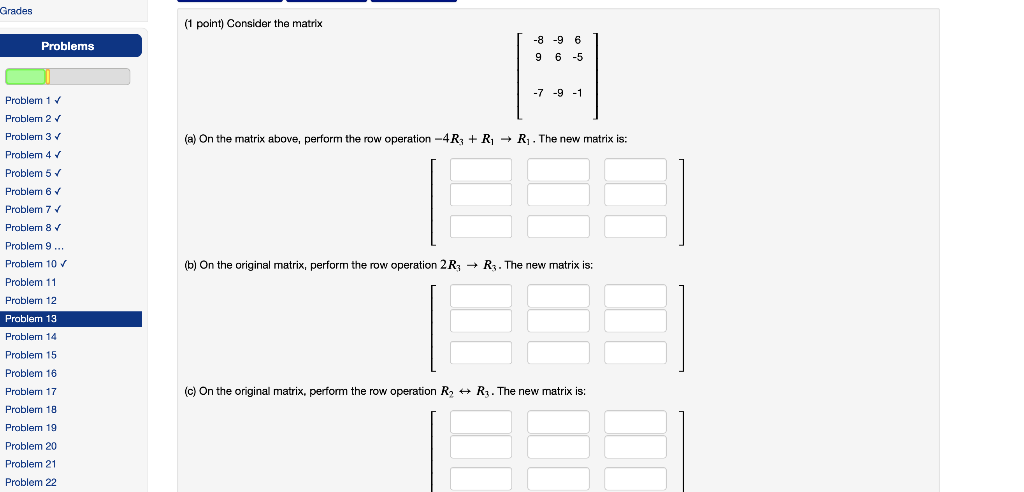 Grades

Problems

Problem 1 ✓
Problem 2 ✓
Problem 3 ✓
Problem 4 ✓
Problem 5 ✓
Problem 6 ✓
Problem 7 ✓
Problem 8 ✓
Problem 9 ...
Problem 10 ✓
Problem 11
Problem 12
Problem 13
Problem 14
Problem 15
Problem 16
Problem 17
Problem 18
Problem 19
Problem 20
Problem 21
Problem 22

(1 point) Consider the matrix

$\begin{bmatrix} -8 & -9 & 6 \\ 9 & 6 & -5 \\ -7 & -9 & -1 \end{bmatrix}$

(a) On the matrix above, perform the row operation $-4R_3 + R_1 \rightarrow R_1$. The new matrix is:

(b) On the original matrix, perform the row operation $2R_3 \rightarrow R_3$. The new matrix is:

(c) On the original matrix, perform the row operation $R_2 \leftrightarrow R_3$. The new matrix is: