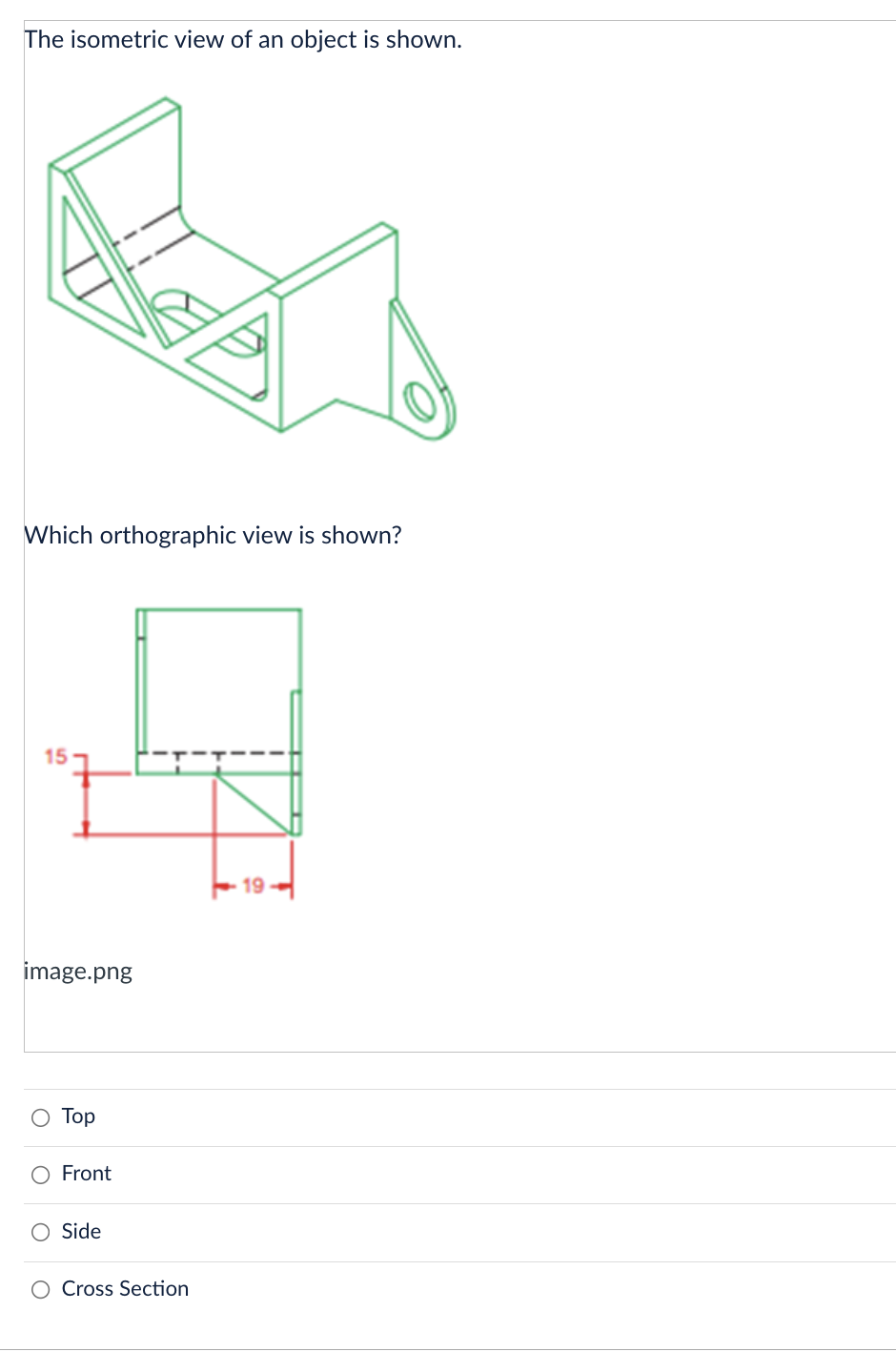 The isometric view of an object is shown.

Which orthographic view is shown?

15

19

image.png

Top

Front

Side

Cross Section