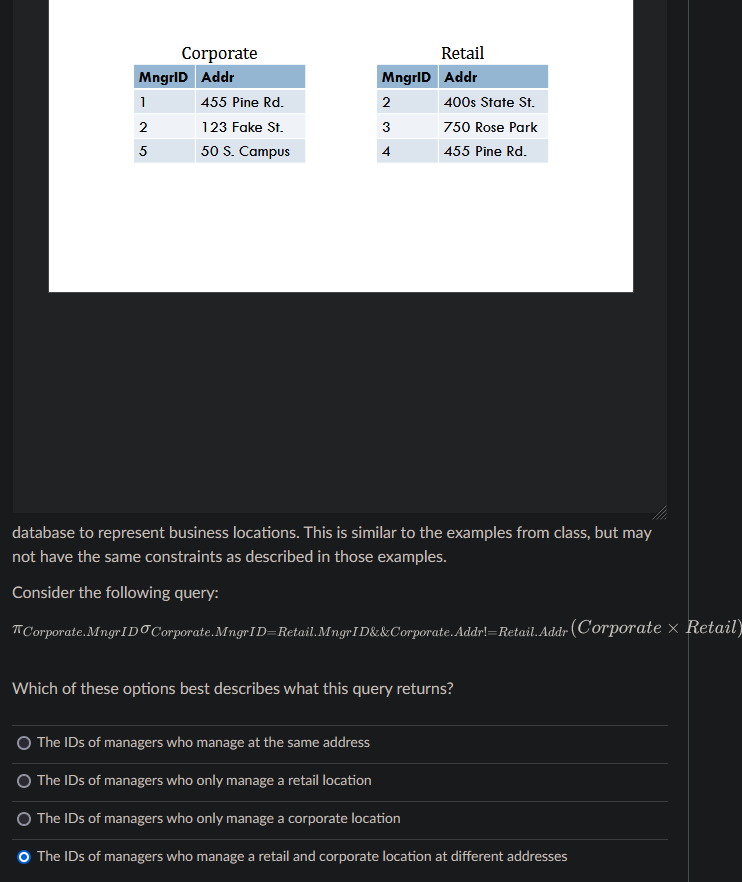 Corporate

| MngrID | Addr |
|---|---|
| 1 | 455 Pine Rd. |
| 2 | 123 Fake St. |
| 5 | 50 S. Campus |

Retail

| MngrID | Addr |
|---|---|
| 2 | 400s State St. |
| 3 | 750 Rose Park |
| 4 | 455 Pine Rd. |

database to represent business locations. This is similar to the examples from class, but may not have the same constraints as described in those examples.

Consider the following query:

$\pi_{Corporate.MngrID}\sigma_{Corporate.MngrID=Retail.MngrID\&\&Corporate.Addr!=Retail.Addr}(Corporate \times Retail)$

Which of these options best describes what this query returns?

The IDs of managers who manage at the same address

The IDs of managers who only manage a retail location

The IDs of managers who only manage a corporate location

The IDs of managers who manage a retail and corporate location at different addresses