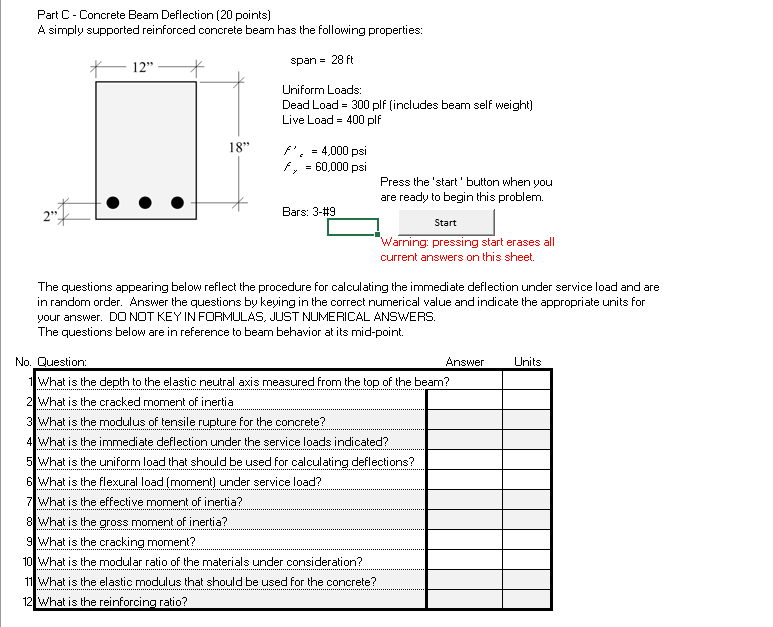 Part C - Concrete Beam Deflection (20 points)
A simply supported reinforced concrete beam has the following properties:

12"

18"

2"

span = 28 ft

Uniform Loads:
Dead Load = 300 plf (includes beam self weight)
Live Load = 400 plf

$f'_c$ = 4,000 psi
$f_y$ = 60,000 psi

Bars: 3-#9

Press the 'start ' button when you are ready to begin this problem.

Start

Warning: pressing start erases all current answers on this sheet.

The questions appearing below reflect the procedure for calculating the immediate deflection under service load and are in random order. Answer the questions by keying in the correct numerical value and indicate the appropriate units for your answer. DO NOT KEY IN FORMULAS, JUST NUMERICAL ANSWERS.
The questions below are in reference to beam behavior at its mid-point.

| No. | Question: | Answer | Units |
|---|---|---|---|
| 1 | What is the depth to the elastic neutral axis measured from the top of the beam? | | |
| 2 | What is the cracked moment of inertia | | |
| 3 | What is the modulus of tensile rupture for the concrete? | | |
| 4 | What is the immediate deflection under the service loads indicated? | | |
| 5 | What is the uniform load that should be used for calculating deflections? | | |
| 6 | What is the flexural load (moment) under service load? | | |
| 7 | What is the effective moment of inertia? | | |
| 8 | What is the gross moment of inertia? | | |
| 9 | What is the cracking moment? | | |
| 10 | What is the modular ratio of the materials under consideration? | | |
| 11 | What is the elastic modulus that should be used for the concrete? | | |
| 12 | What is the reinforcing ratio? | | |